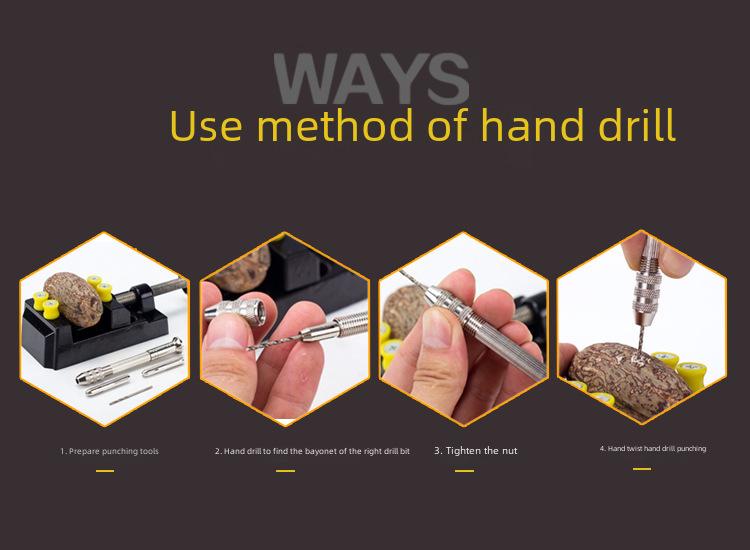 WAYS
Use method of hand drill

1. Prepare punching tools

2. Hand drill to find the bayonet of the right drill bit

3. Tighten the nut

4. Hand twist hand drill punching