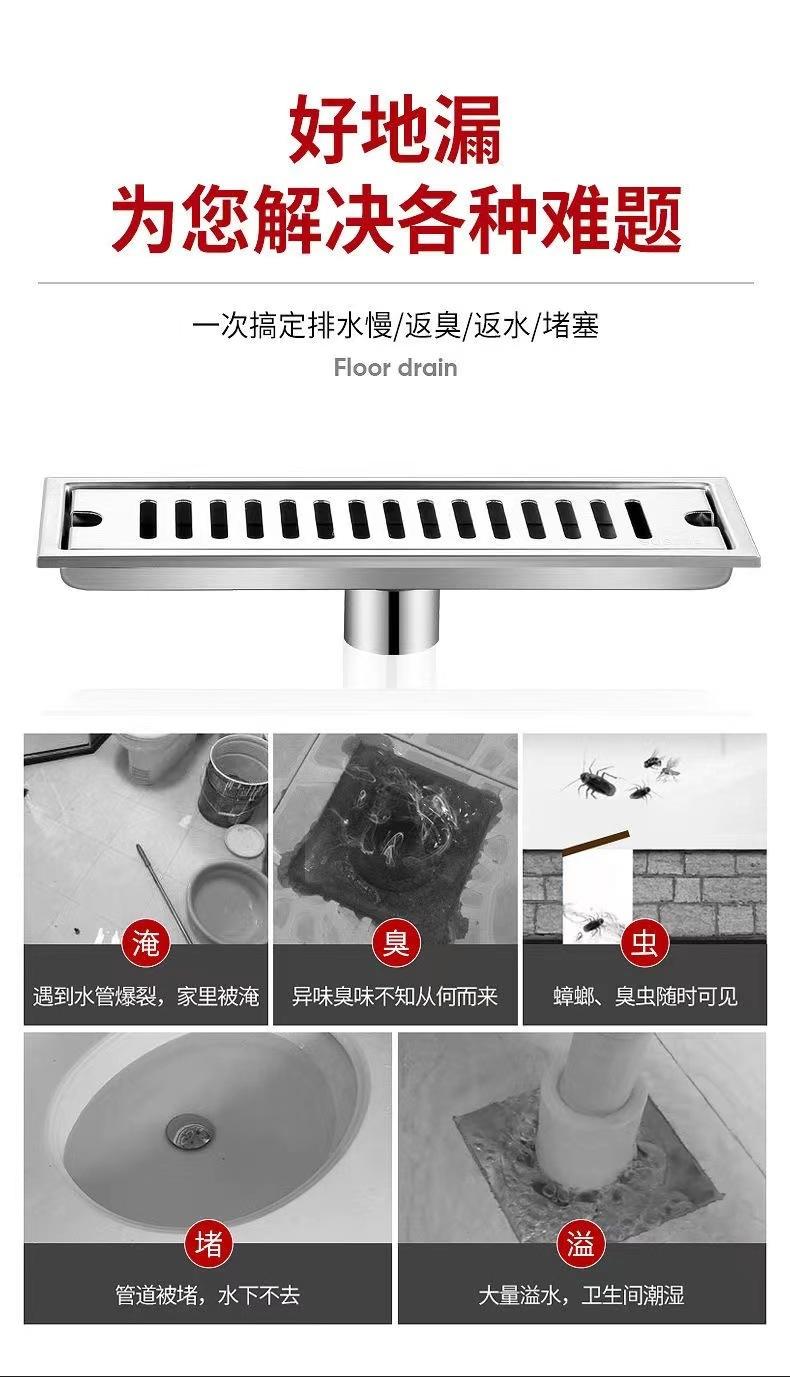 好地漏
为您解决各种难题

一次搞定排水慢/返臭/返水/堵塞
Floor drain

淹
遇到水管爆裂，家里被淹

臭
异味臭味不知从何而来

虫
蟑螂、臭虫随时可见

堵
管道被堵，水下不去

溢
大量溢水，卫生间潮湿