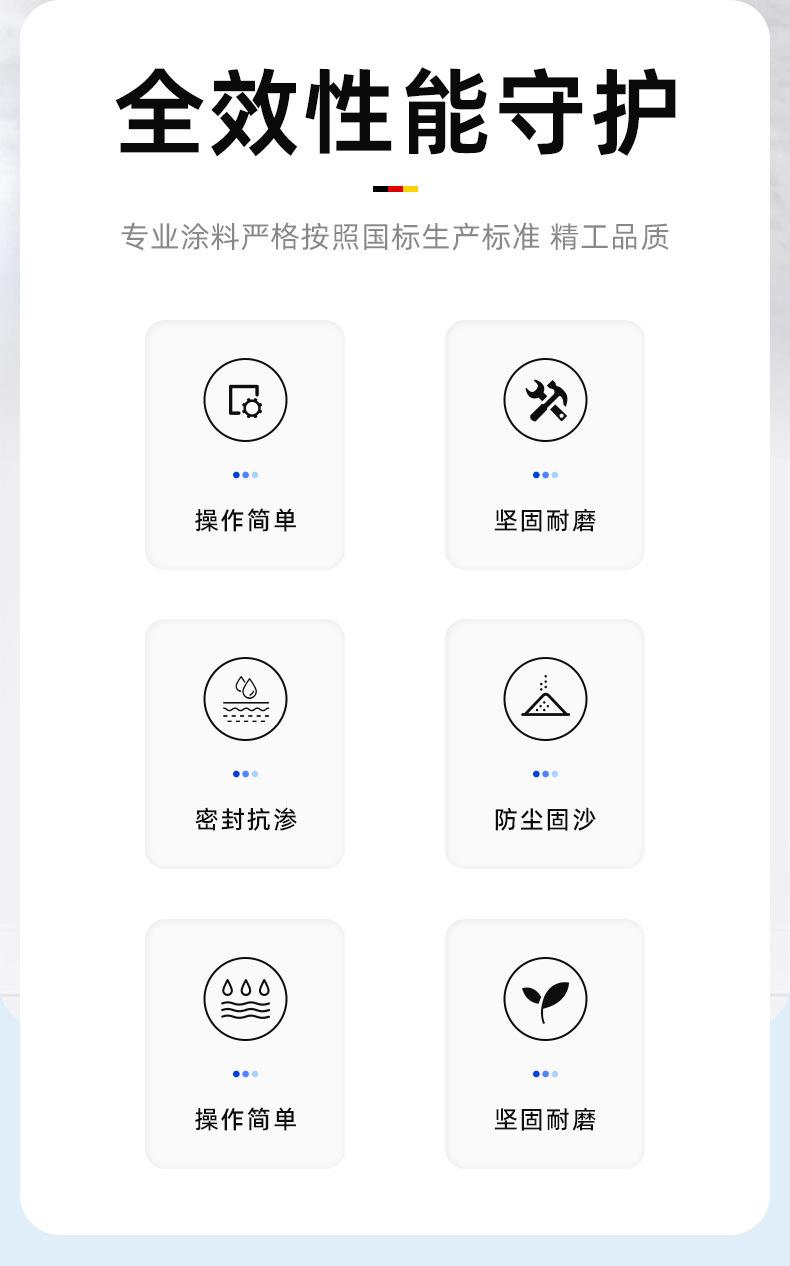 全效性能守护

专业涂料严格按照国标生产标准 精工品质

操作简单

坚固耐磨

密封抗渗

防尘固沙

操作简单

坚固耐磨