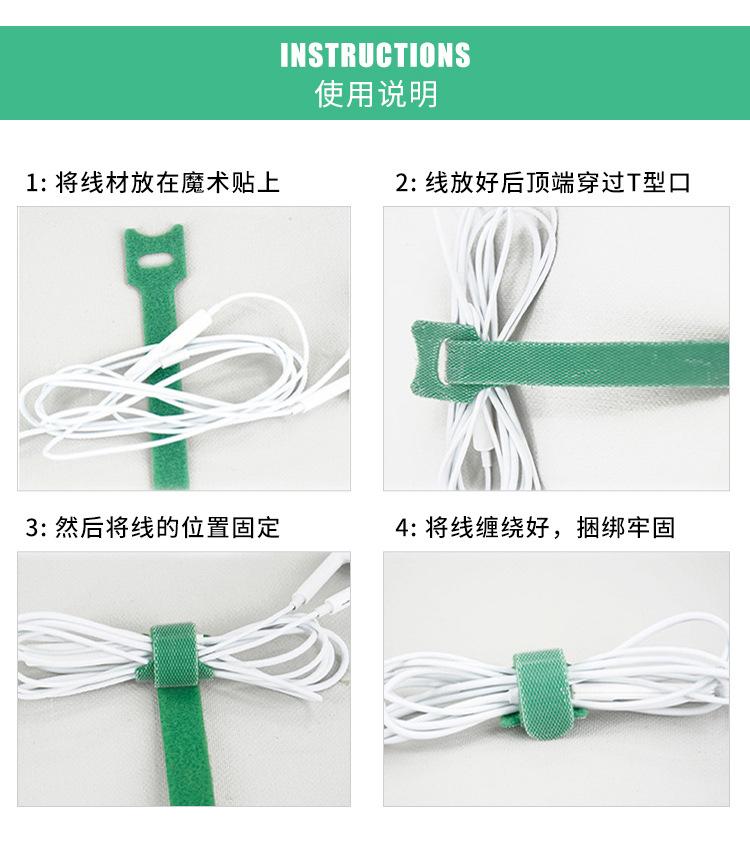 INSTRUCTIONS
使用说明

1: 将线材放在魔术贴上

2: 线放好后顶端穿过T型口

3: 然后将线的位置固定

4: 将线缠绕好，捆绑牢固