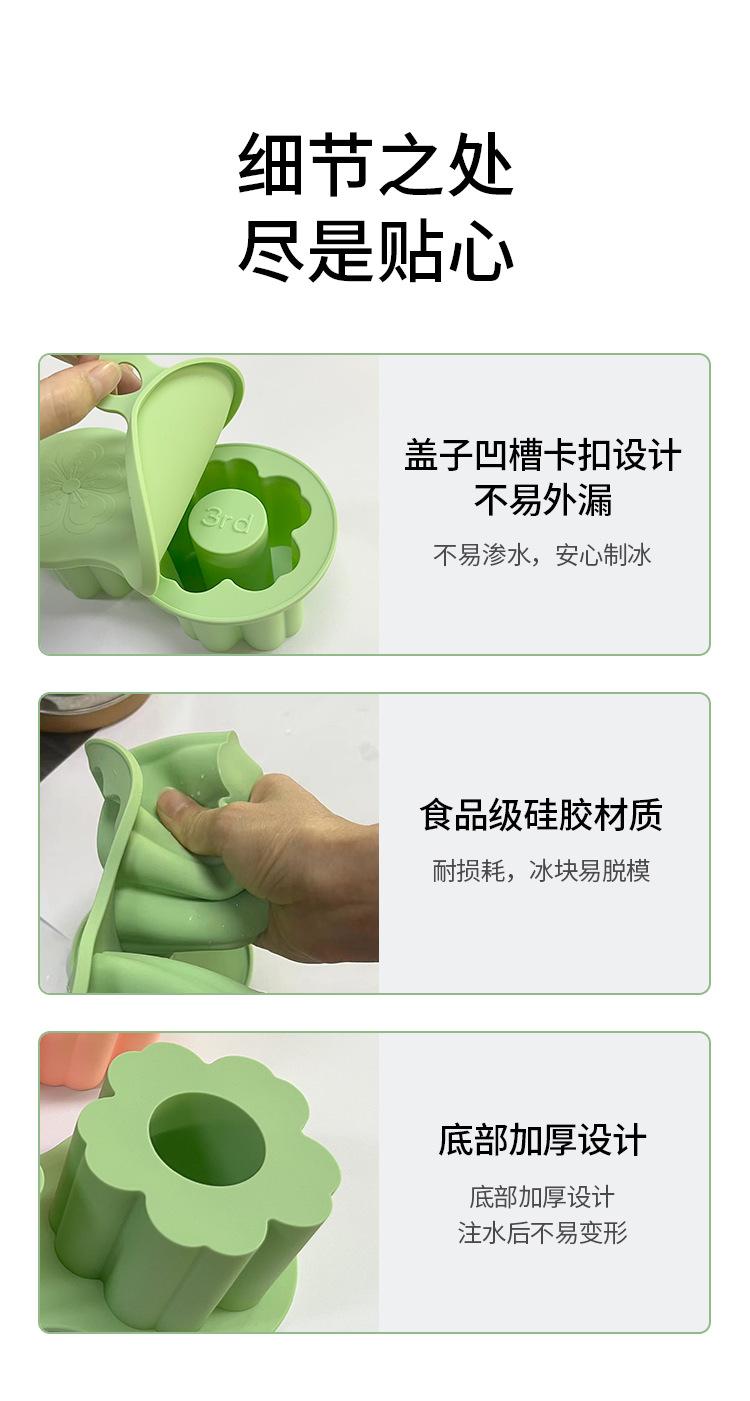 细节之处
尽是贴心

3rd

盖子凹槽卡扣设计
不易外漏

不易渗水，安心制冰

食品级硅胶材质

耐损耗，冰块易脱模

底部加厚设计

底部加厚设计
注水后不易变形