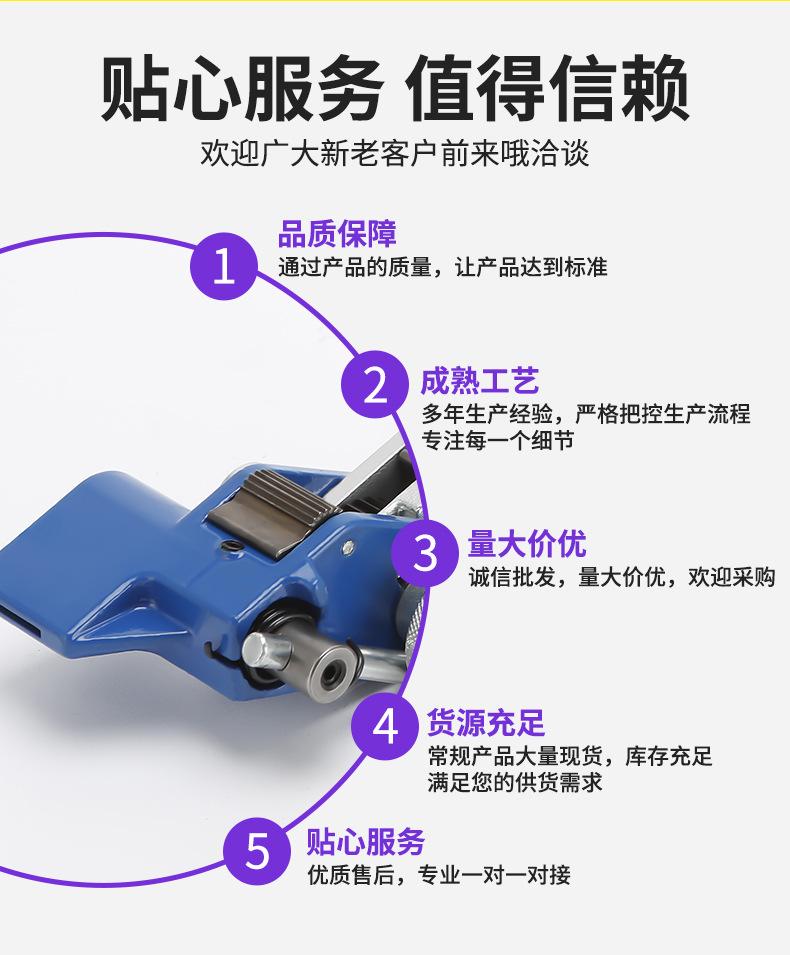 贴心服务 值得信赖
欢迎广大新老客户前来哦洽谈

1
品质保障
通过产品的质量，让产品达到标准

2
成熟工艺
多年生产经验，严格把控生产流程
专注每一个细节

3
量大价优
诚信批发，量大价优，欢迎采购

4
货源充足
常规产品大量现货，库存充足
满足您的供货需求

5
贴心服务
优质售后，专业一对一对接