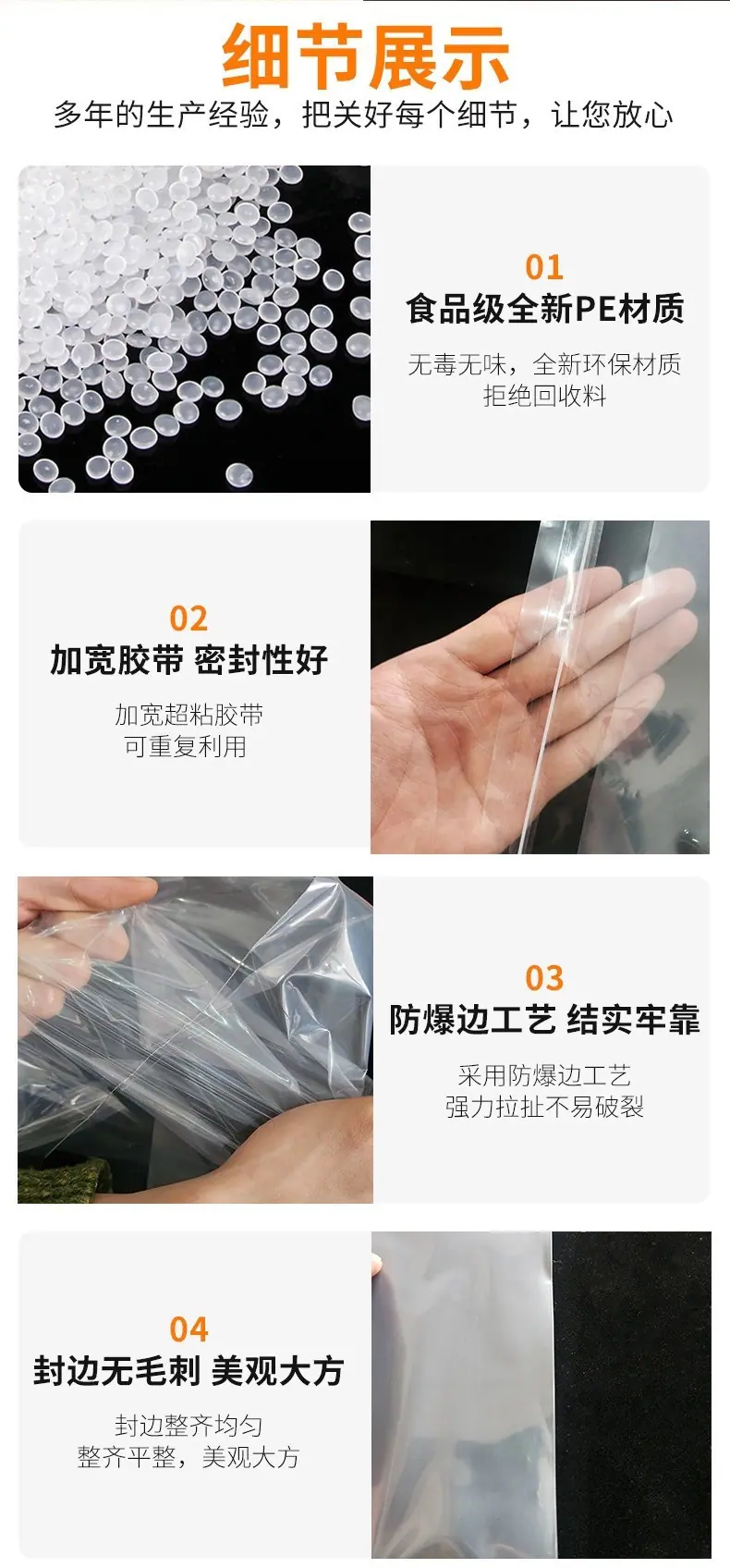 细节展示

多年的生产经验，把关好每个细节，让您放心

01
食品级全新PE材质
无毒无味，全新环保材质
拒绝回收料

02
加宽胶带 密封性好
加宽超粘胶带
可重复利用

03
防爆边工艺 结实牢靠
采用防爆边工艺
强力拉扯不易破裂

04
封边无毛刺 美观大方
封边整齐均匀
整齐平整，美观大方