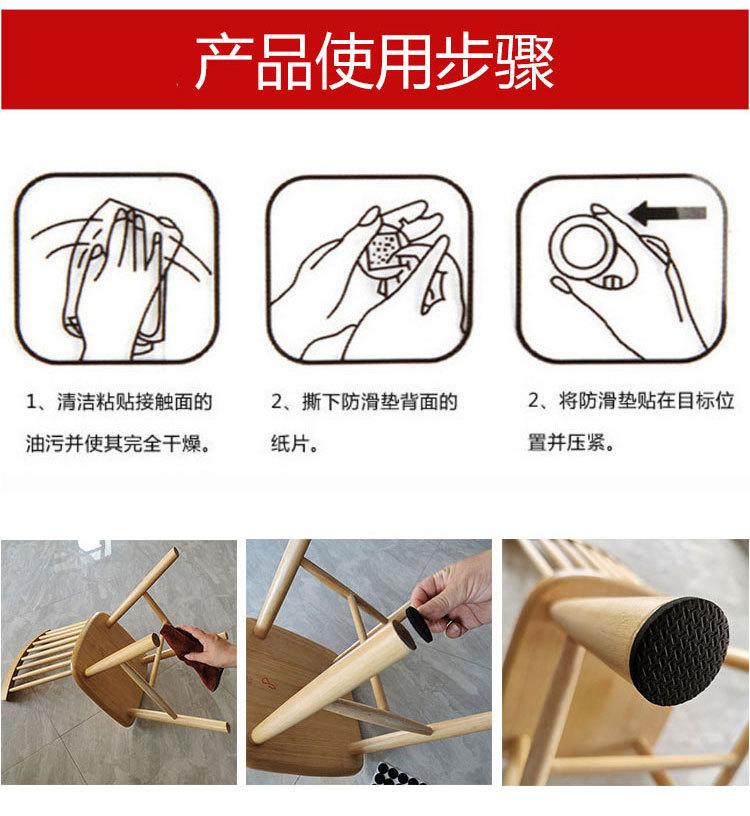 产品使用步骤

1、清洁粘贴接触面的油污并使其完全干燥。

2、撕下防滑垫背面的纸片。

2、将防滑垫贴在目标位置并压紧。