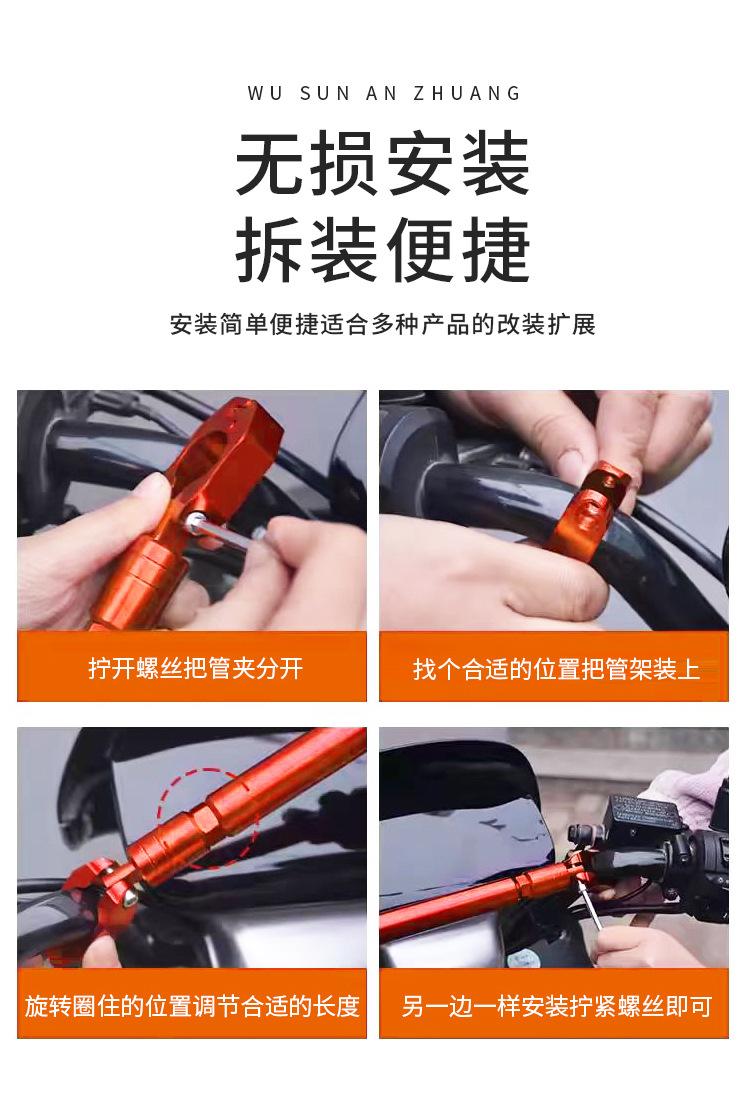 WU SUN AN ZHUANG

无损安装
拆装便捷

安装简单便捷适合多种产品的改装扩展

拧开螺丝把管夹分开

找个合适的位置把管架装上

旋转圈住的位置调节合适的长度

另一边一样安装拧紧螺丝即可