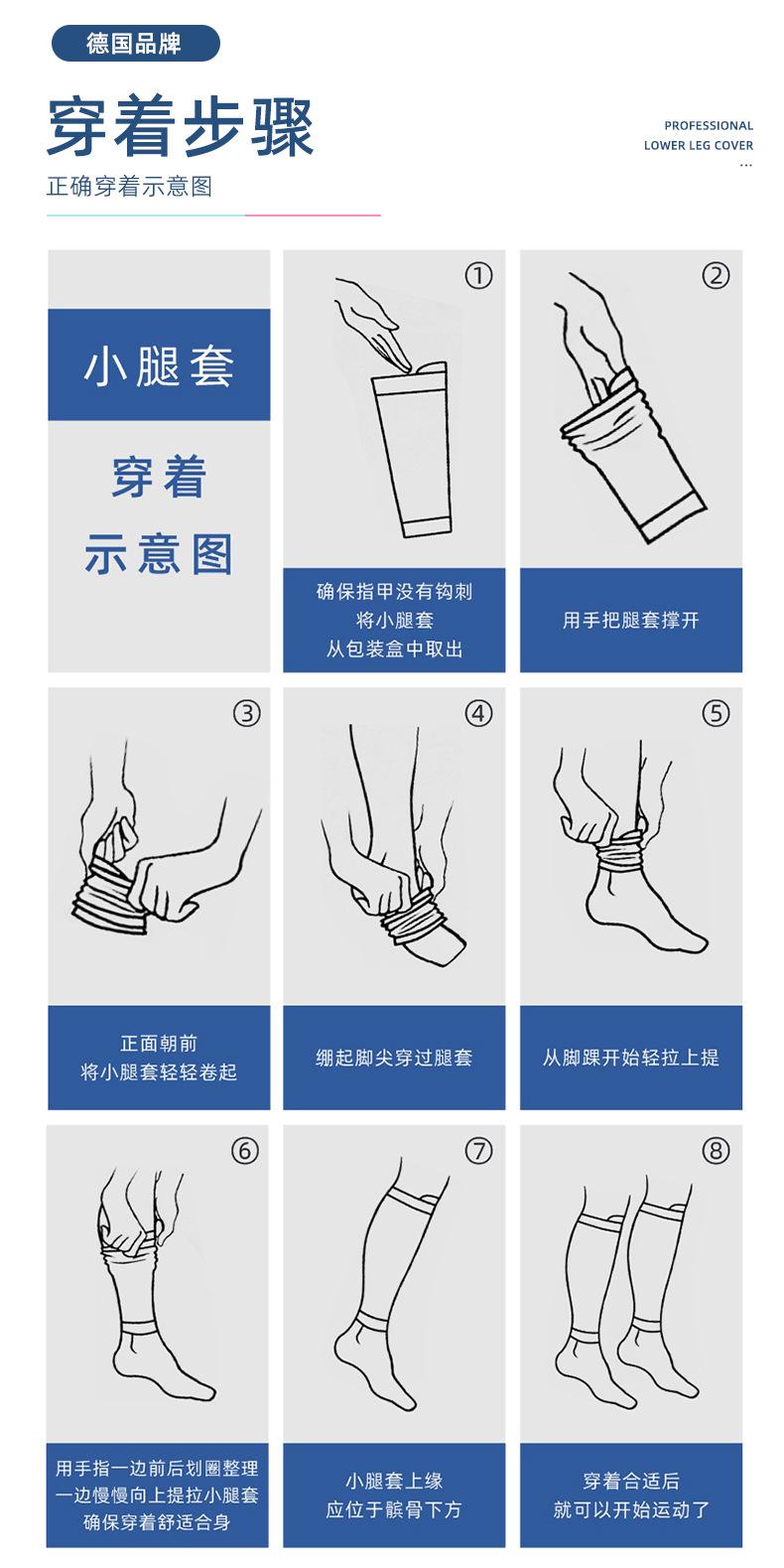 德国品牌

穿着步骤

正确穿着示意图

PROFESSIONAL
LOWER LEG COVER
...

小腿套

穿着
示意图

①
确保指甲没有钩刺
将小腿套
从包装盒中取出

②
用手把腿套撑开

③
正面朝前
将小腿套轻轻卷起

④
绷起脚尖穿过腿套

⑤
从脚踝开始轻拉上提

⑥
用手指一边前后划圈整理
一边慢慢向上提拉小腿套
确保穿着舒适合身

⑦
小腿套上缘
应位于髌骨下方

⑧
穿着合适后
就可以开始运动了