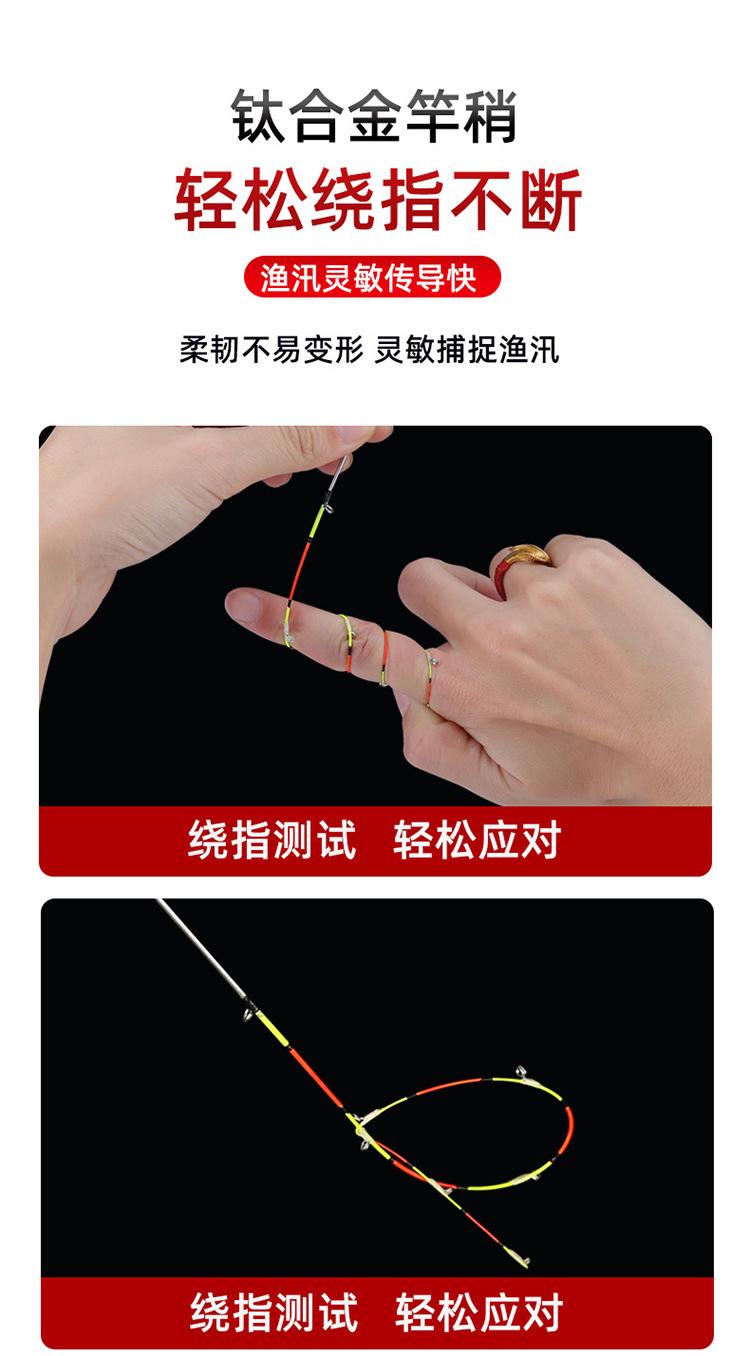 钛合金竿稍

轻松绕指不断

渔汛灵敏传导快

柔韧不易变形 灵敏捕捉渔汛

绕指测试 轻松应对

绕指测试 轻松应对