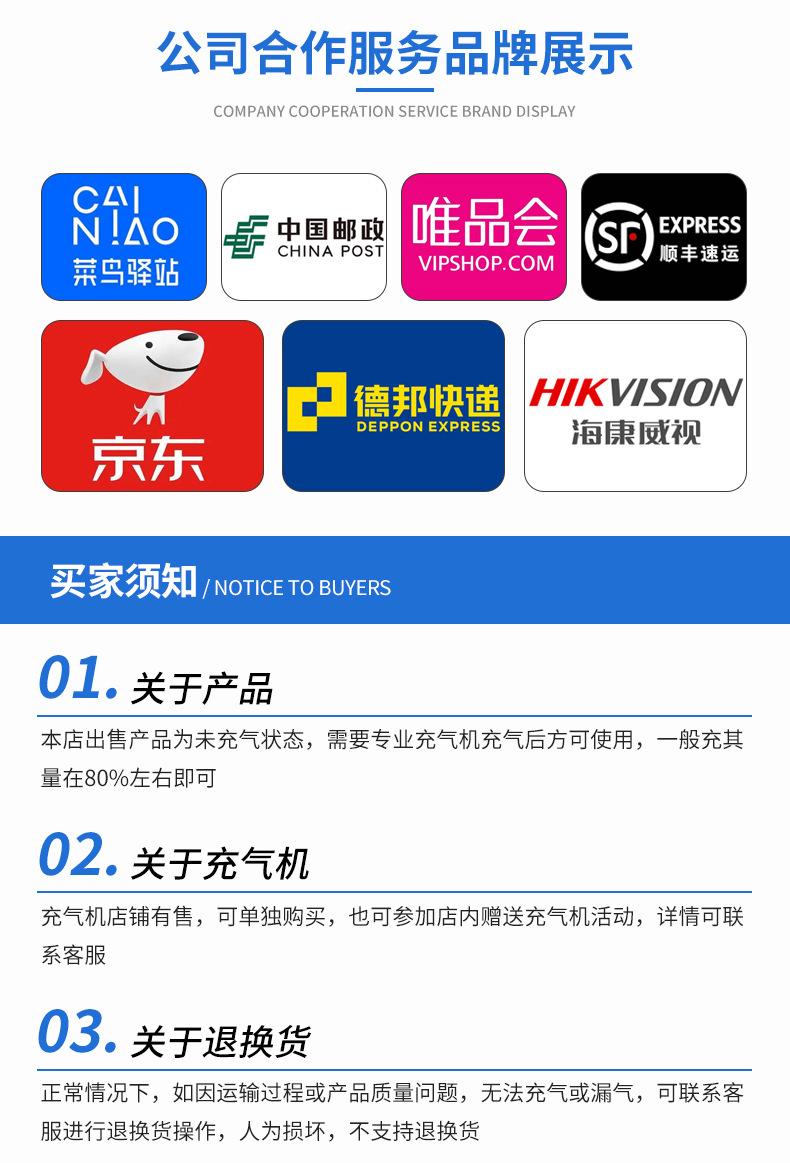 公司合作服务品牌展示

COMPANY COOPERATION SERVICE BRAND DISPLAY

CAI NIAO
菜鸟驿站

中国邮政
CHINA POST

唯品会
VIPSHOP.COM

SF EXPRESS
顺丰速运

京东

德邦快递
DEPPON EXPRESS

HIKVISION
海康威视

买家须知 / NOTICE TO BUYERS

01. 关于产品

本店出售产品为未充气状态，需要专业充气机充气后方可使用，一般充其量在80%左右即可

02. 关于充气机

充气机店铺有售，可单独购买，也可参加店内赠送充气机活动，详情可联系客服

03. 关于退换货

正常情况下，如因运输过程或产品质量问题，无法充气或漏气，可联系客服进行退换货操作，人为损坏，不支持退换货