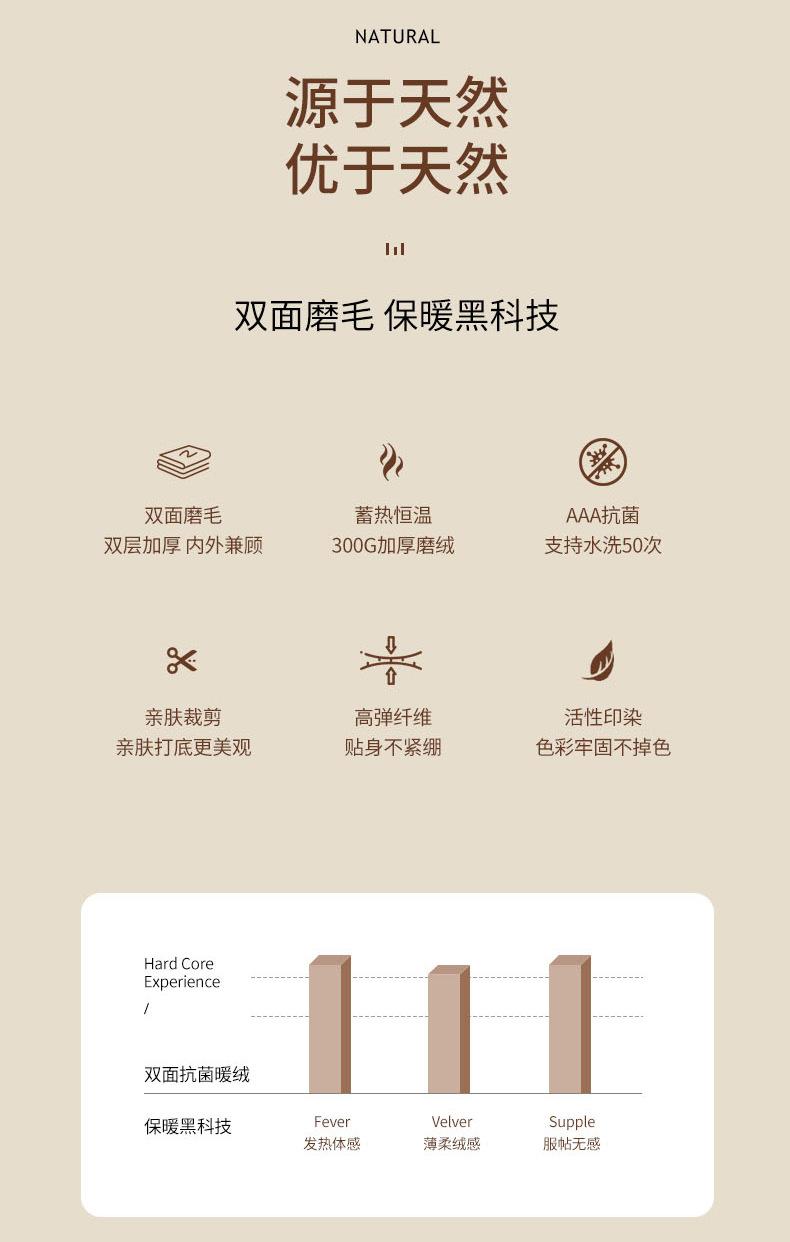 NATURAL

源于天然
优于天然

双面磨毛 保暖黑科技

双面磨毛
双层加厚 内外兼顾

蓄热恒温
300G加厚磨绒

AAA抗菌
支持水洗50次

亲肤裁剪
亲肤打底更美观

高弹纤维
贴身不紧绷

活性印染
色彩牢固不掉色

Hard Core
Experience
/

双面抗菌暖绒

保暖黑科技

Fever
发热体感

Velver
薄柔绒感

Supple
服帖无感