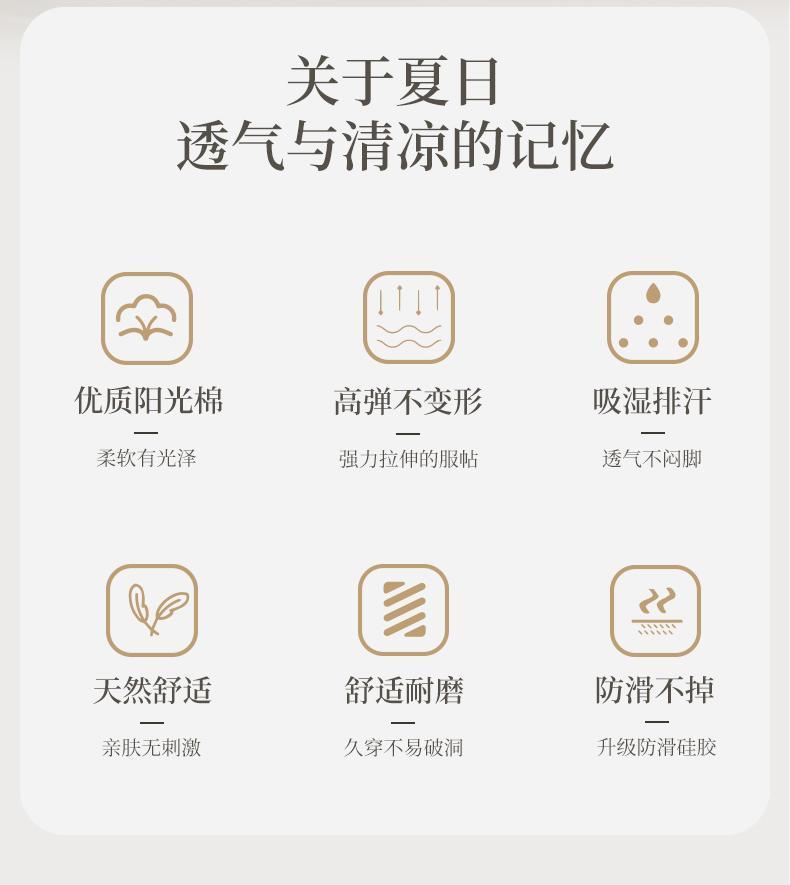 关于夏日
透气与清凉的记忆

优质阳光棉
—
柔软有光泽

高弹不变形
—
强力拉伸的服帖

吸湿排汗
—
透气不闷脚

天然舒适
—
亲肤无刺激

舒适耐磨
—
久穿不易破洞

防滑不掉
—
升级防滑硅胶