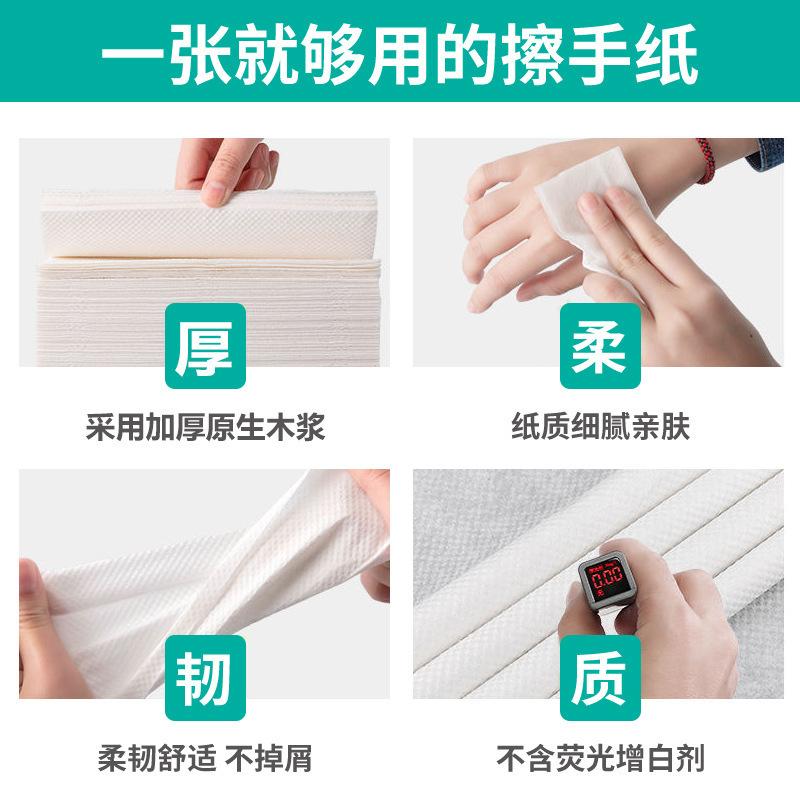 一张就够用的擦手纸

厚

采用加厚原生木浆

柔

纸质细腻亲肤

韧

柔韧舒适 不掉屑

0.00

质

不含荧光增白剂