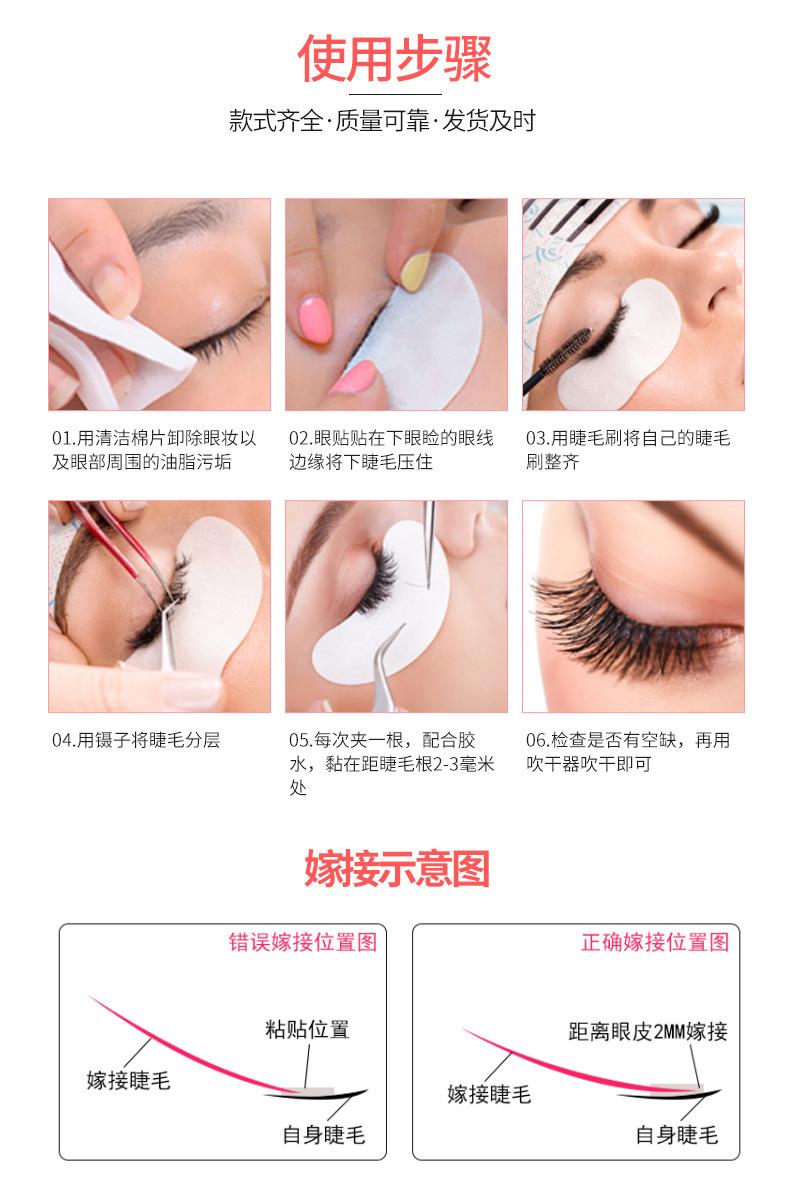 使用步骤

款式齐全·质量可靠·发货及时

01.用清洁棉片卸除眼妆以及眼部周围的油脂污垢

02.眼贴贴在下眼睑的眼线边缘将下睫毛压住

03.用睫毛刷将自己的睫毛刷整齐

04.用镊子将睫毛分层

05.每次夹一根，配合胶水，黏在距睫毛根2-3毫米处

06.检查是否有空缺，再用吹干器吹干即可

嫁接示意图

错误嫁接位置图

粘贴位置

嫁接睫毛

自身睫毛

正确嫁接位置图

距离眼皮2MM嫁接

嫁接睫毛

自身睫毛