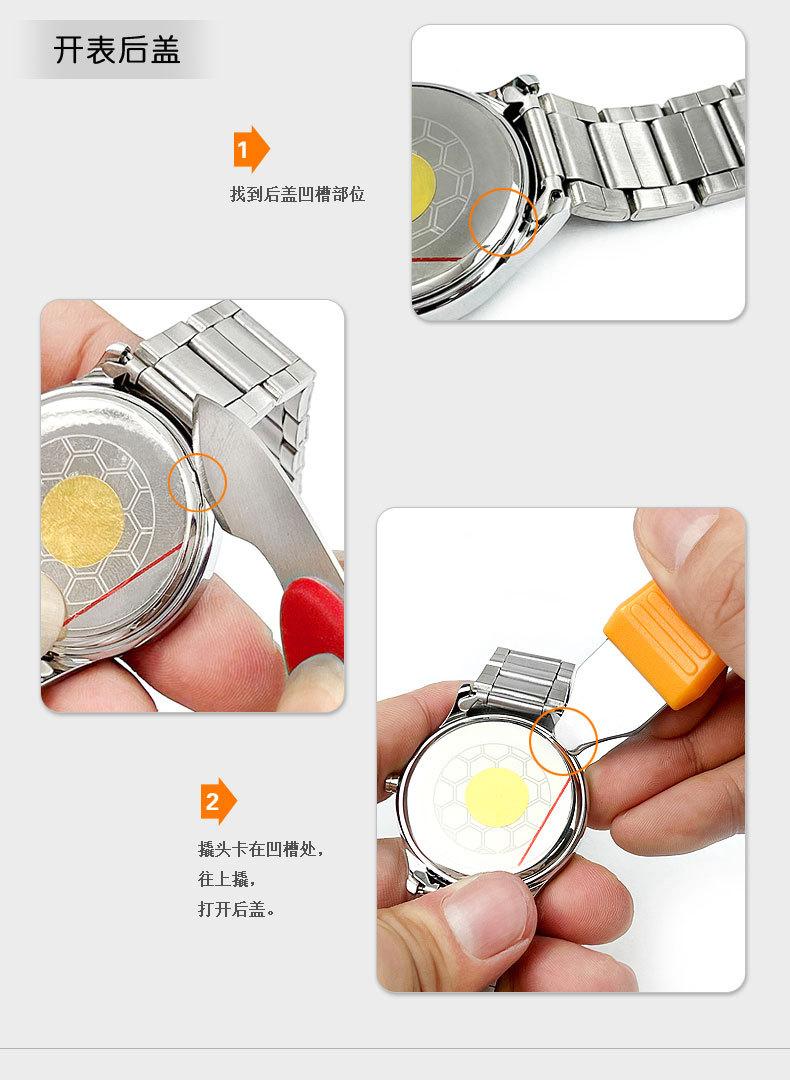 开表后盖

1

找到后盖凹槽部位

2

撬头卡在凹槽处，
往上撬，
打开后盖。