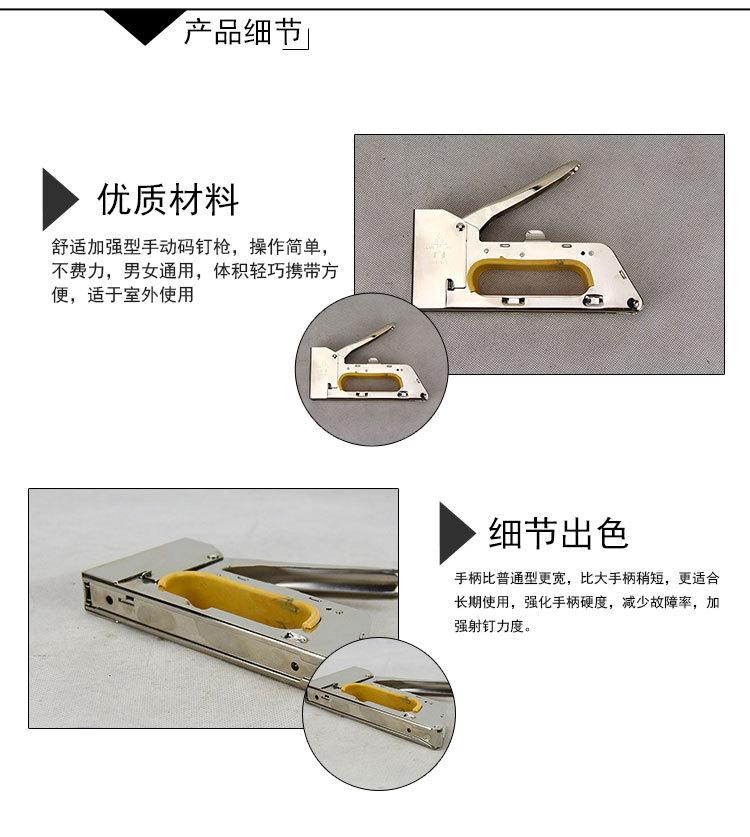 产品细节

优质材料

舒适加强型手动码钉枪，操作简单，不费力，男女通用，体积轻巧携带方便，适于室外使用

细节出色

手柄比普通型更宽，比大手柄稍短，更适合长期使用，强化手柄硬度，减少故障率，加强射钉力度。