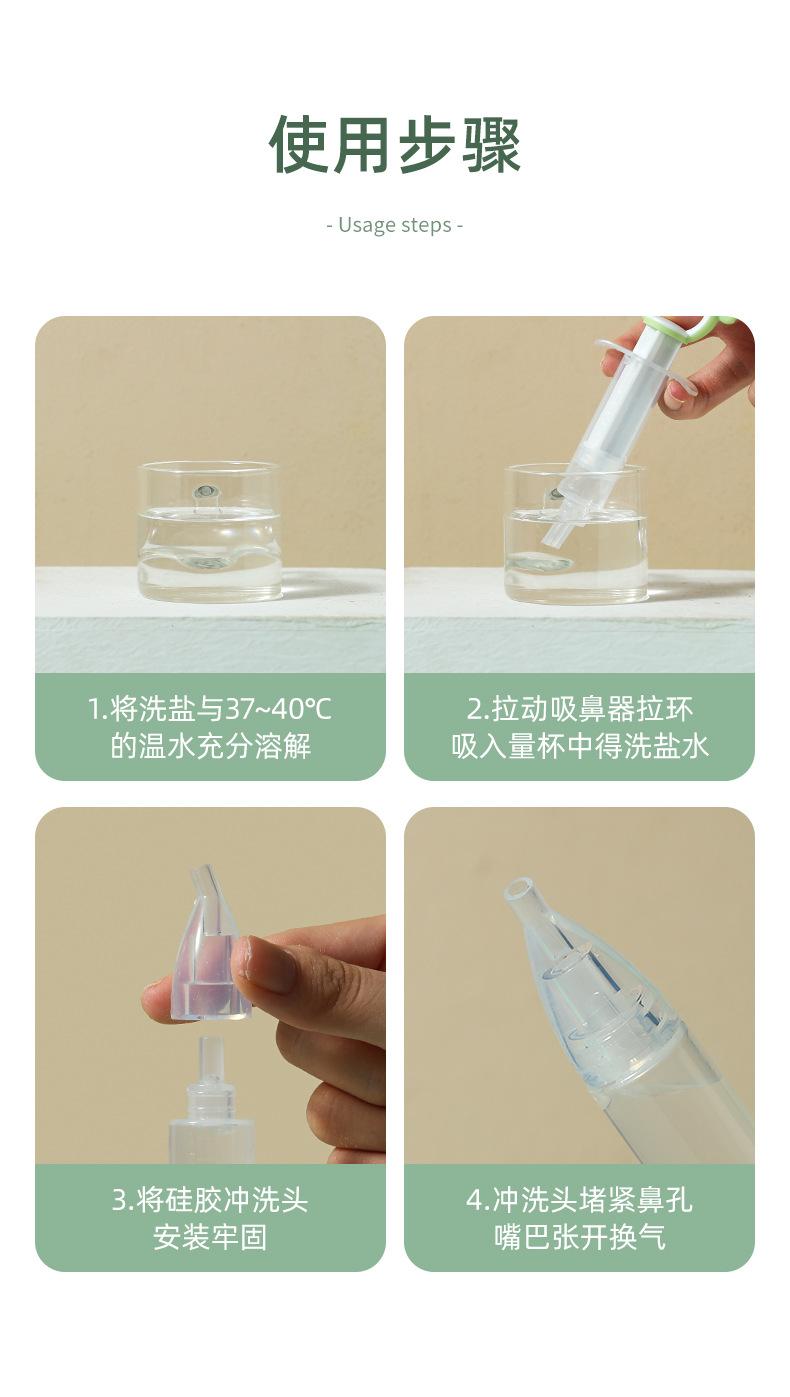 使用步骤

- Usage steps -

1.将洗盐与37~40℃的温水充分溶解

2.拉动吸鼻器拉环吸入量杯中得洗盐水

3.将硅胶冲洗头安装牢固

4.冲洗头堵紧鼻孔嘴巴张开换气