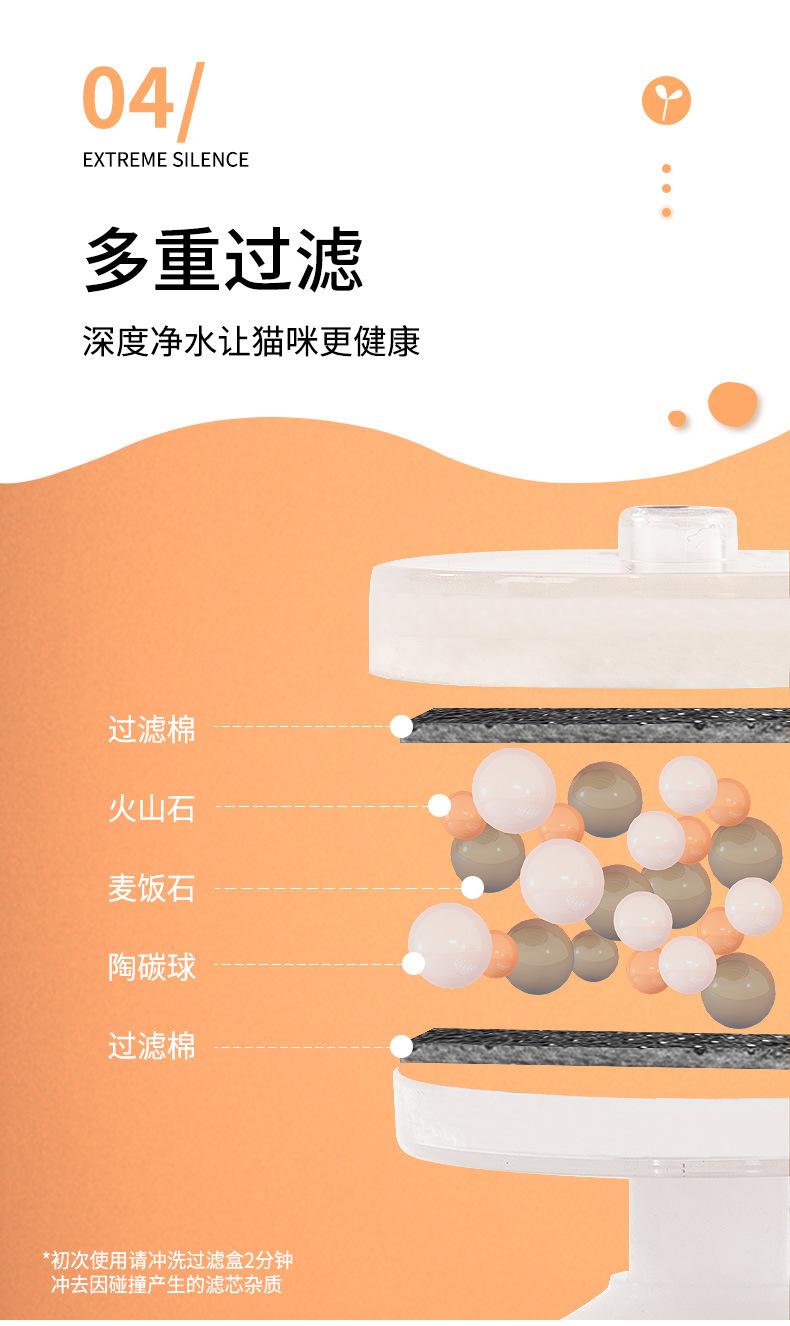 04/
EXTREME SILENCE

多重过滤

深度净水让猫咪更健康

过滤棉

火山石

麦饭石

陶碳球

过滤棉

*初次使用请冲洗过滤盒2分钟
冲去因碰撞产生的滤芯杂质