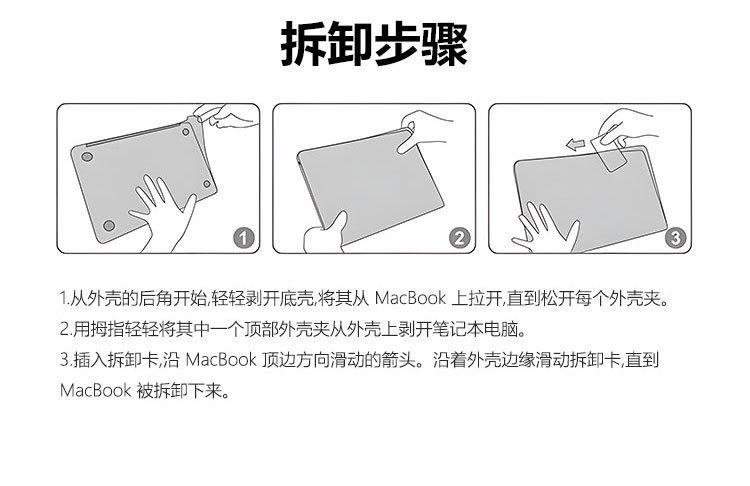 拆卸步骤

1

2

3

1.从外壳的后角开始,轻轻剥开底壳,将其从 MacBook 上拉开,直到松开每个外壳夹。
2.用拇指轻轻将其中一个顶部外壳夹从外壳上剥开笔记本电脑。
3.插入拆卸卡,沿 MacBook 顶边方向滑动的箭头。沿着外壳边缘滑动拆卸卡,直到 MacBook 被拆卸下来。