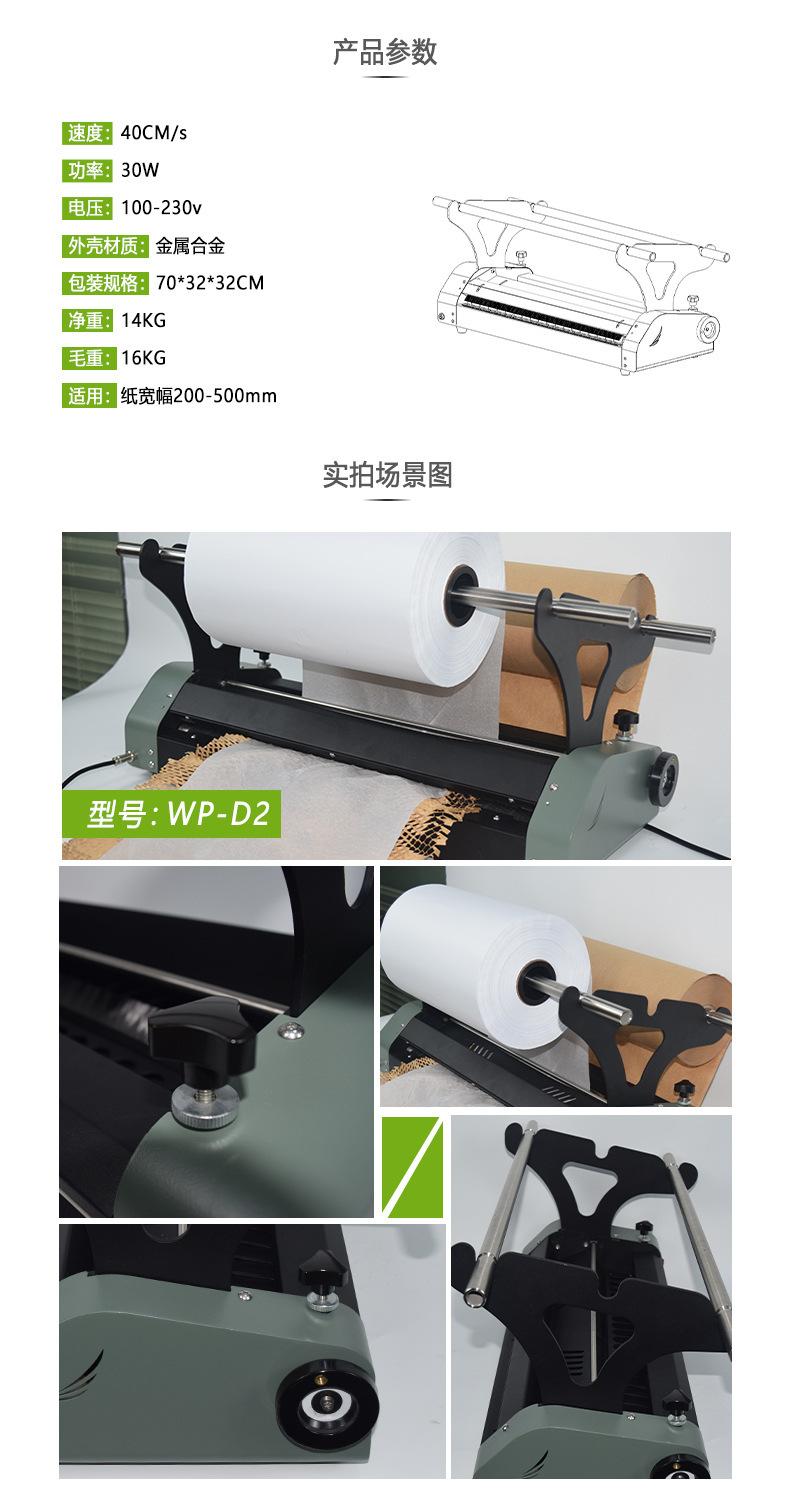 产品参数

速度: 40CM/s
功率: 30W
电压: 100-230v
外壳材质: 金属合金
包装规格: 70*32*32CM
净重: 14KG
毛重: 16KG
适用: 纸宽幅200-500mm

实拍场景图

型号: WP-D2