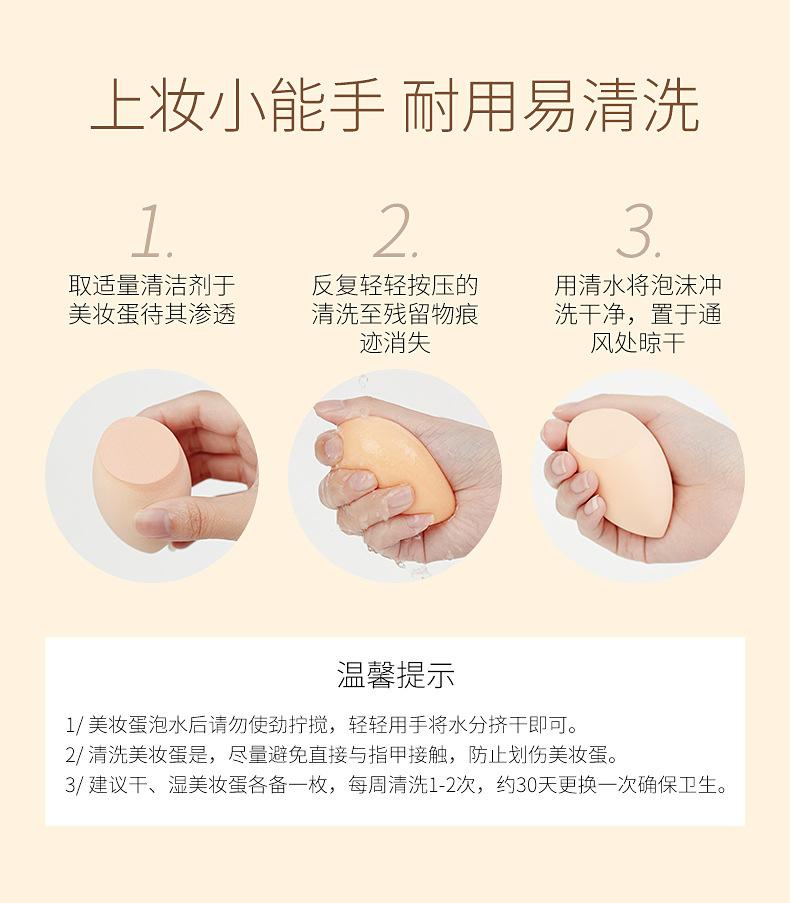 上妆小能手 耐用易清洗

1.
取适量清洁剂于美妆蛋待其渗透

2.
反复轻轻按压的清洗至残留物痕迹消失

3.
用清水将泡沫冲洗干净，置于通风处晾干

温馨提示

1/ 美妆蛋泡水后请勿使劲拧搅，轻轻用手将水分挤干即可。
2/ 清洗美妆蛋是，尽量避免直接与指甲接触，防止划伤美妆蛋。
3/ 建议干、湿美妆蛋各备一枚，每周清洗1-2次，约30天更换一次确保卫生。