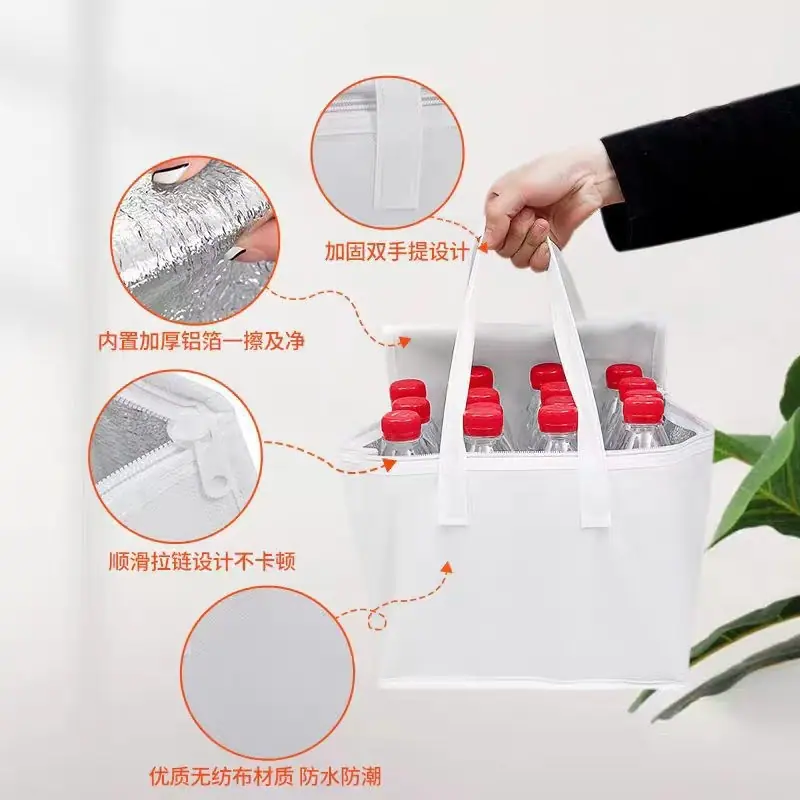 加固双手提设计

内置加厚铝箔一擦及净

顺滑拉链设计不卡顿

优质无纺布材质 防水防潮