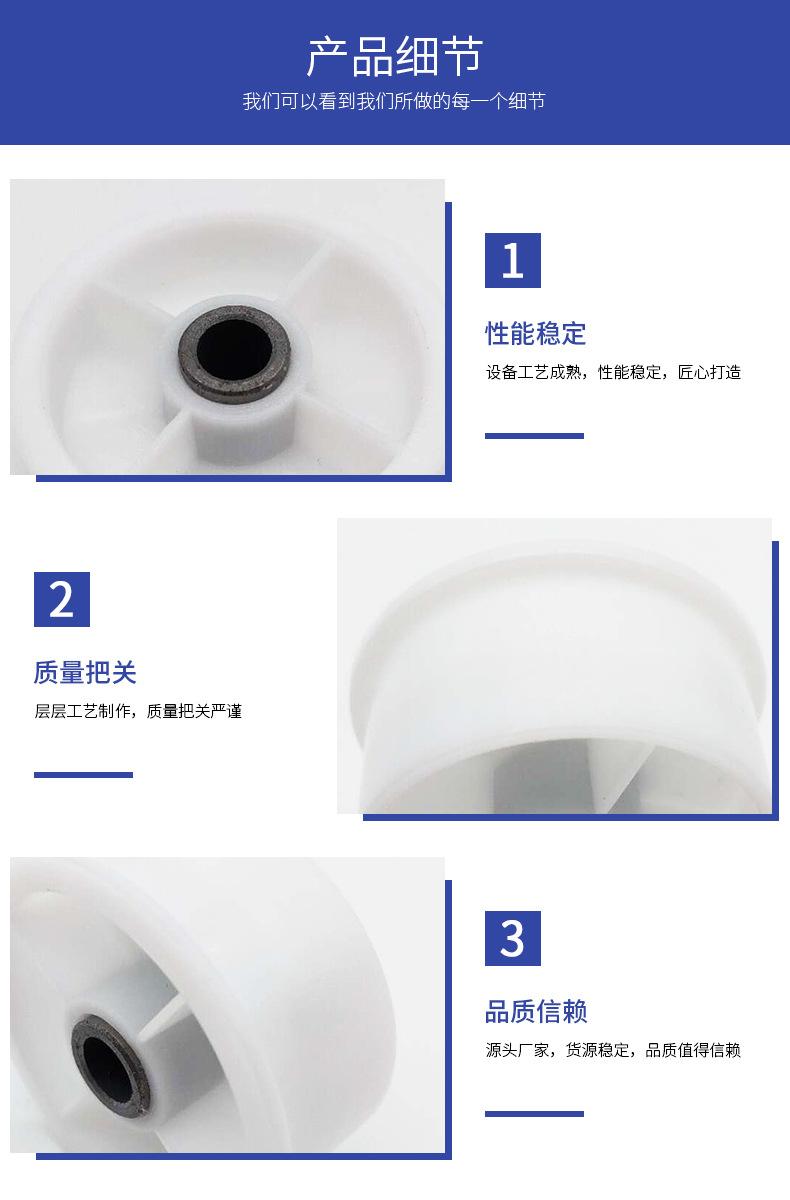 产品细节
我们可以看到我们所做的每一个细节

1
性能稳定
设备工艺成熟，性能稳定，匠心打造

2
质量把关
层层工艺制作，质量把关严谨

3
品质信赖
源头厂家，货源稳定，品质值得信赖