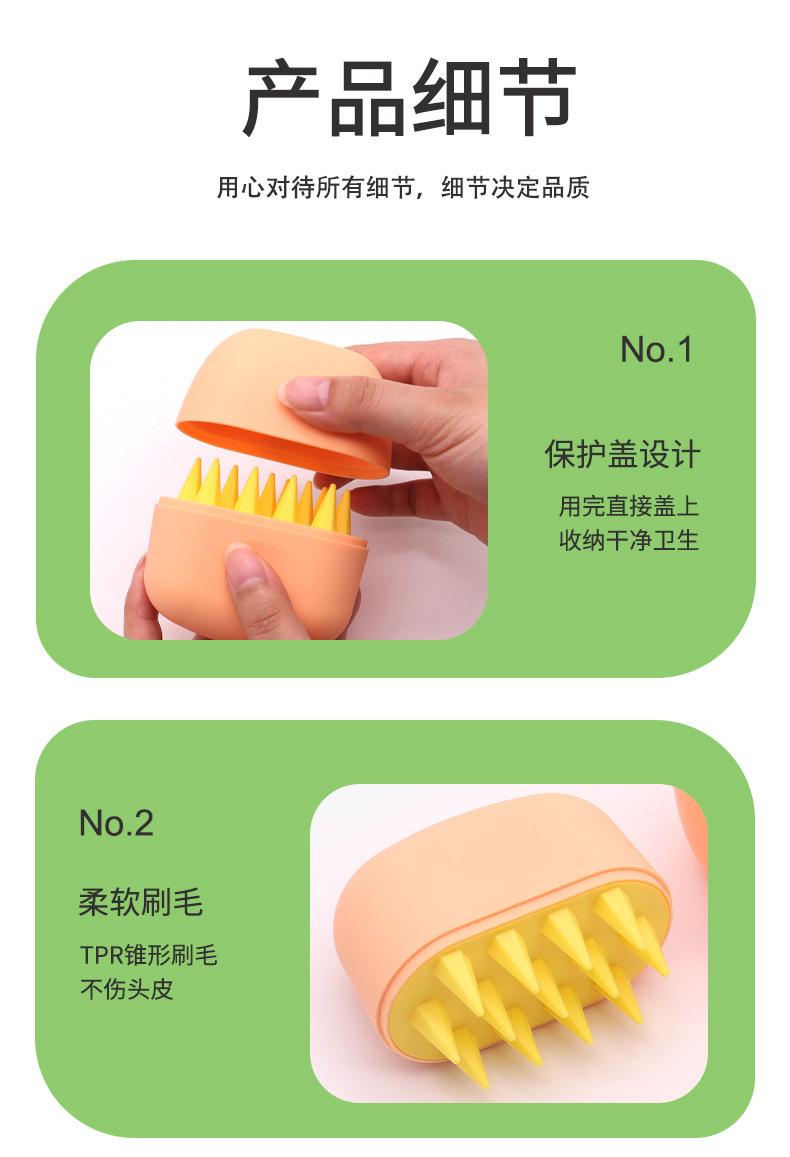 产品细节

用心对待所有细节，细节决定品质

No.1

保护盖设计

用完直接盖上
收纳干净卫生

No.2

柔软刷毛

TPR锥形刷毛
不伤头皮