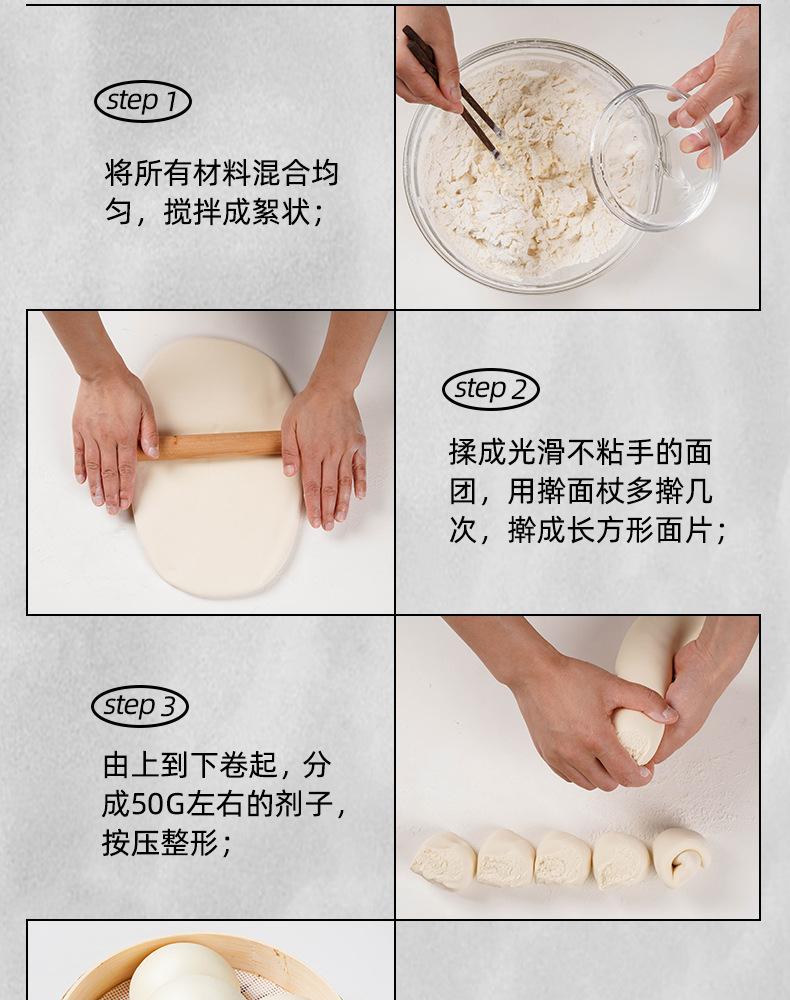 step 1

将所有材料混合均匀，搅拌成絮状；

step 2

揉成光滑不粘手的面团，用擀面杖多擀几次，擀成长方形面片；

step 3

由上到下卷起，分成50G左右的剂子，按压整形；