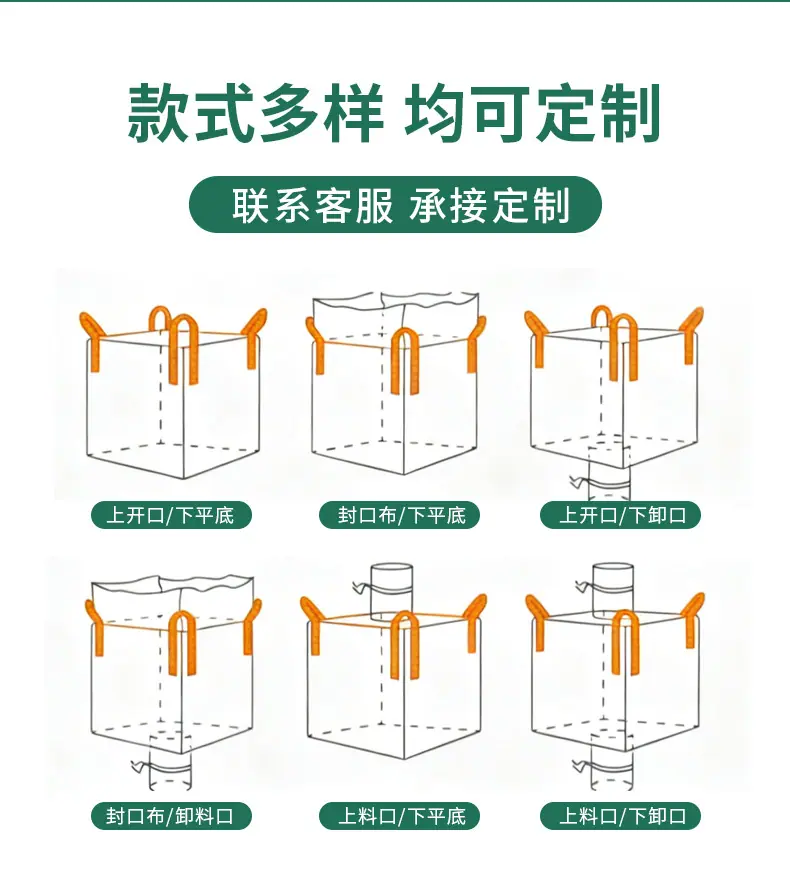 款式多样 均可定制

联系客服 承接定制

上开口/下平底

封口布/下平底

上开口/下卸口

封口布/卸料口

上料口/下平底

上料口/下卸口