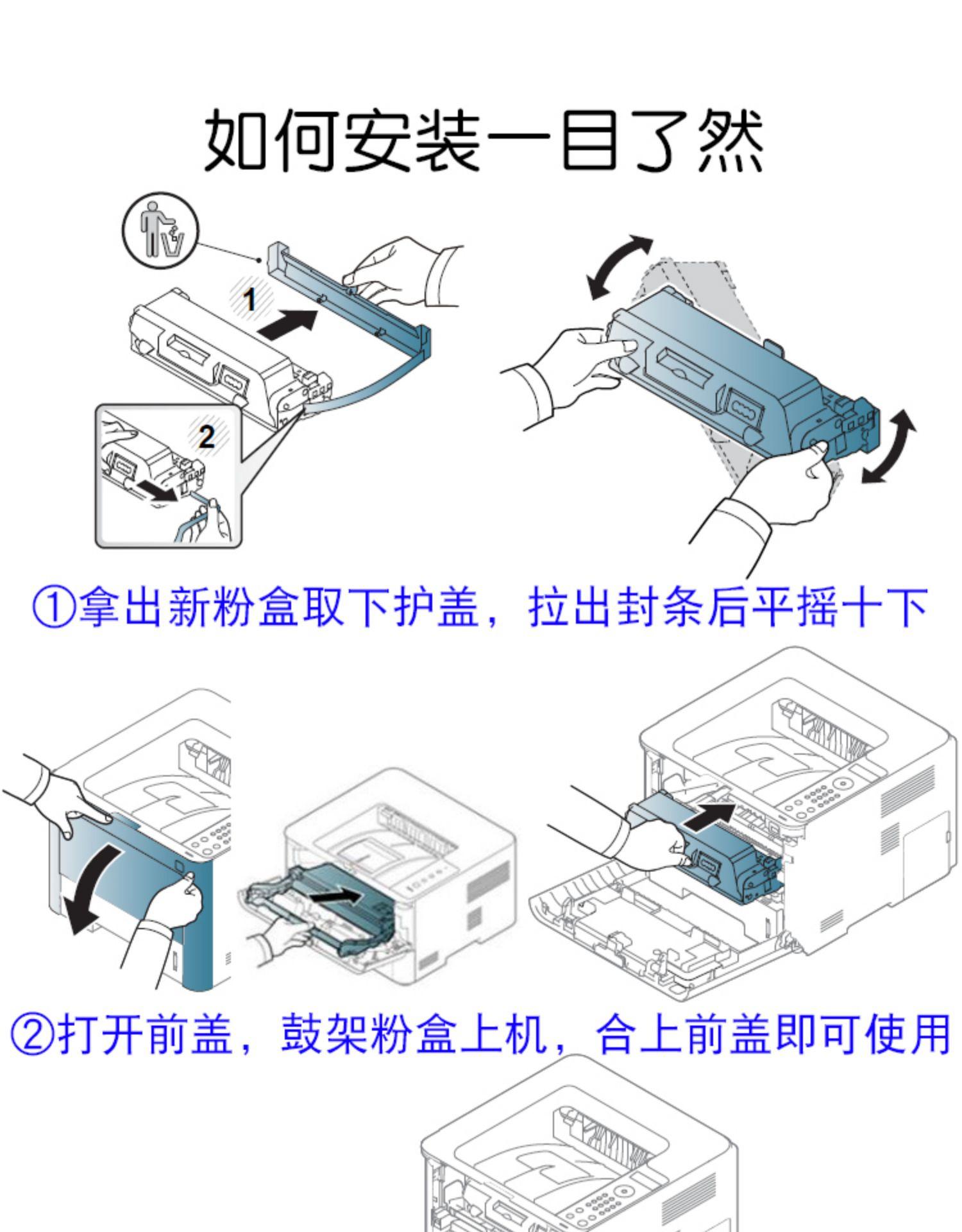 如何安装一目了然

1

2

①拿出新粉盒取下护盖，拉出封条后平摇十下

②打开前盖，鼓架粉盒上机，合上前盖即可使用