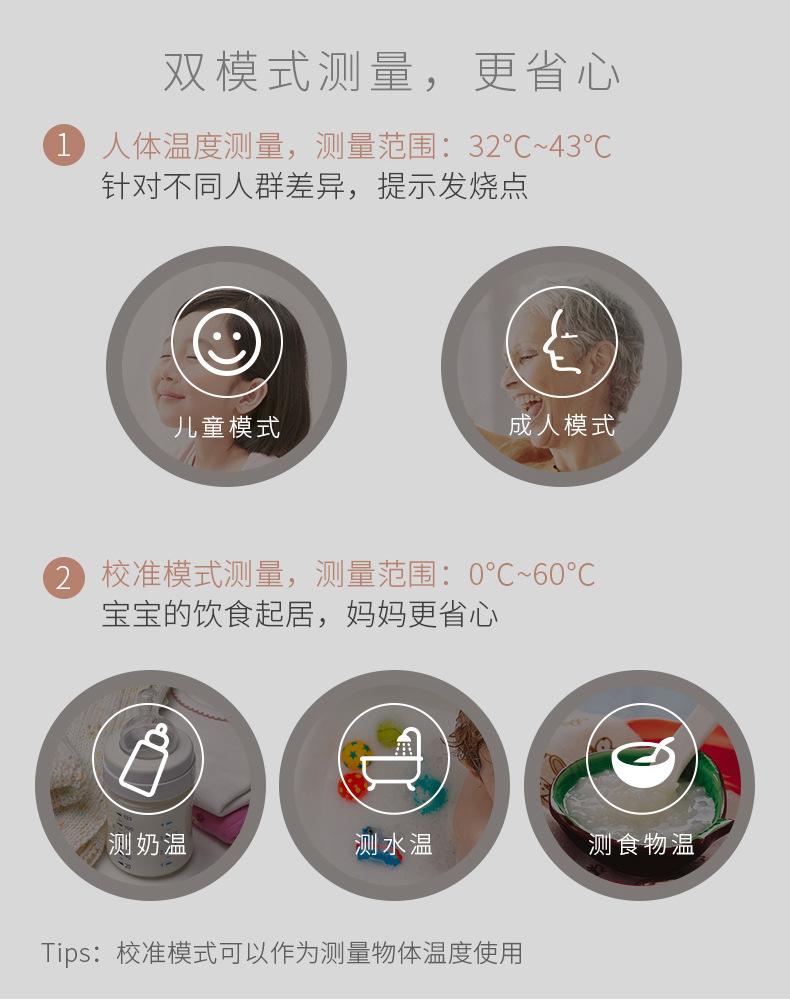 双模式测量，更省心

1 人体温度测量，测量范围：32°C~43°C
针对不同人群差异，提示发烧点

儿童模式

成人模式

2 校准模式测量，测量范围：0°C~60°C
宝宝的饮食起居，妈妈更省心

测奶温

测水温

测食物温

Tips：校准模式可以作为测量物体温度使用