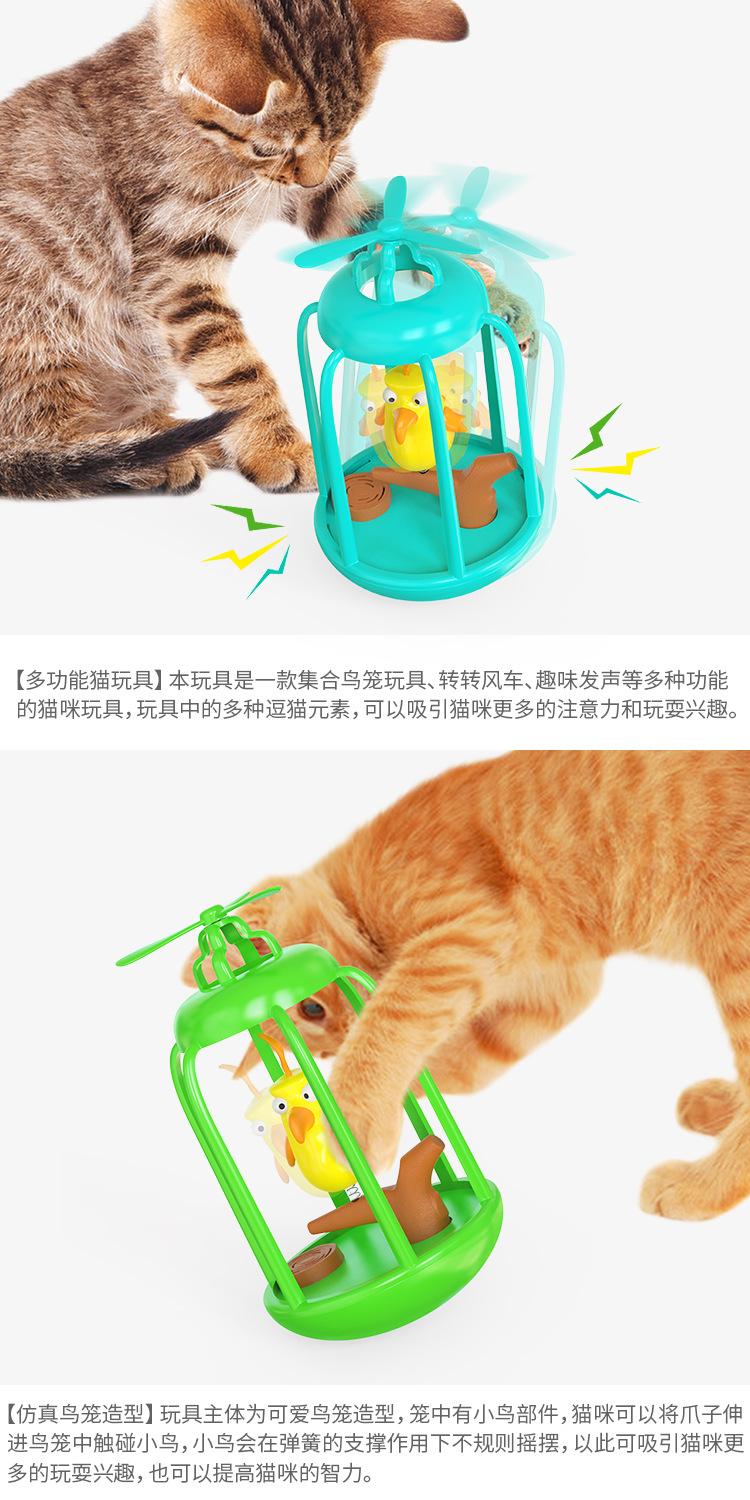 【多功能猫玩具】本玩具是一款集合鸟笼玩具、转转风车、趣味发声等多种功能的猫咪玩具，玩具中的多种逗猫元素，可以吸引猫咪更多的注意力和玩耍兴趣。

【仿真鸟笼造型】玩具主体为可爱鸟笼造型，笼中有小鸟部件，猫咪可以将爪子伸进鸟笼中触碰小鸟，小鸟会在弹簧的支撑作用下不规则摇摆，以此可吸引猫咪更多的玩耍兴趣，也可以提高猫咪的智力。