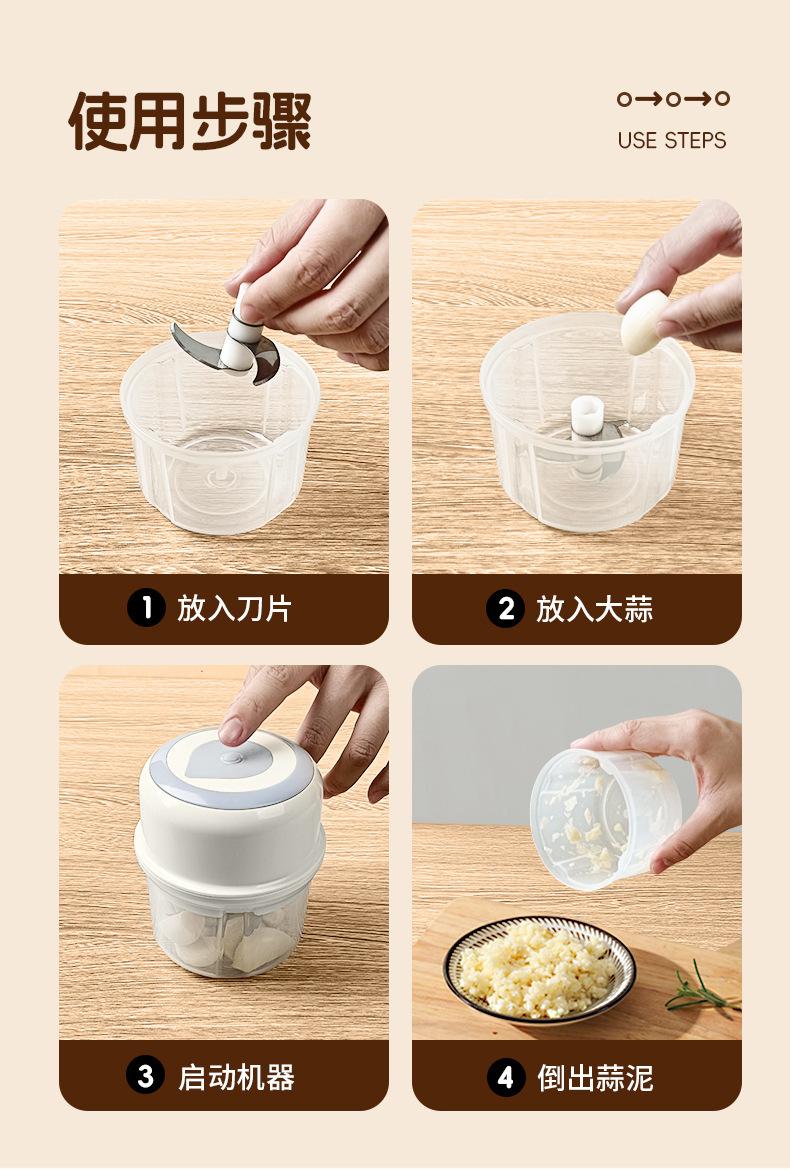 使用步骤

USE STEPS

1 放入刀片

2 放入大蒜

3 启动机器

4 倒出蒜泥