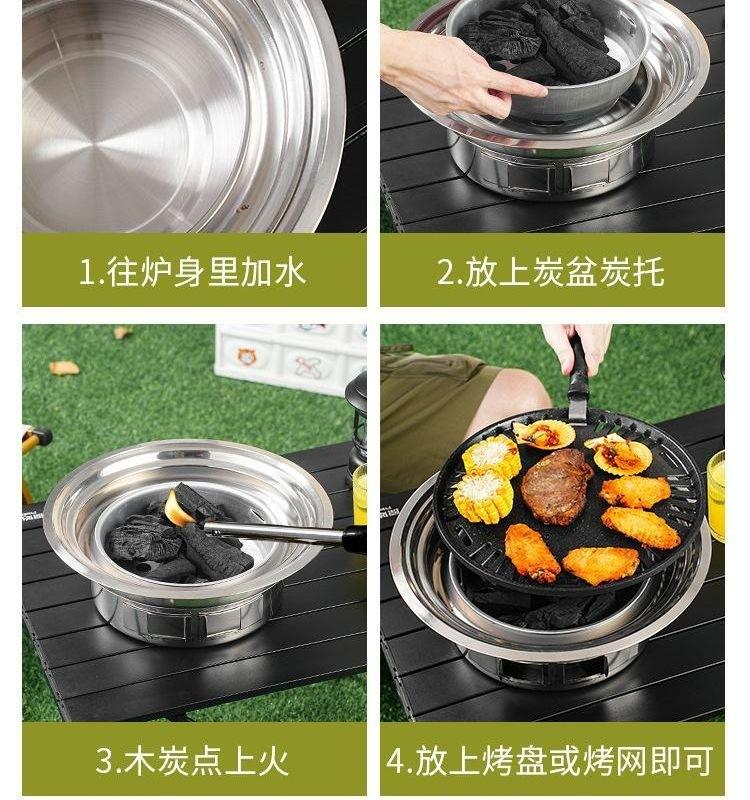 1.往炉身里加水

2.放上炭盆炭托

3.木炭点上火

4.放上烤盘或烤网即可