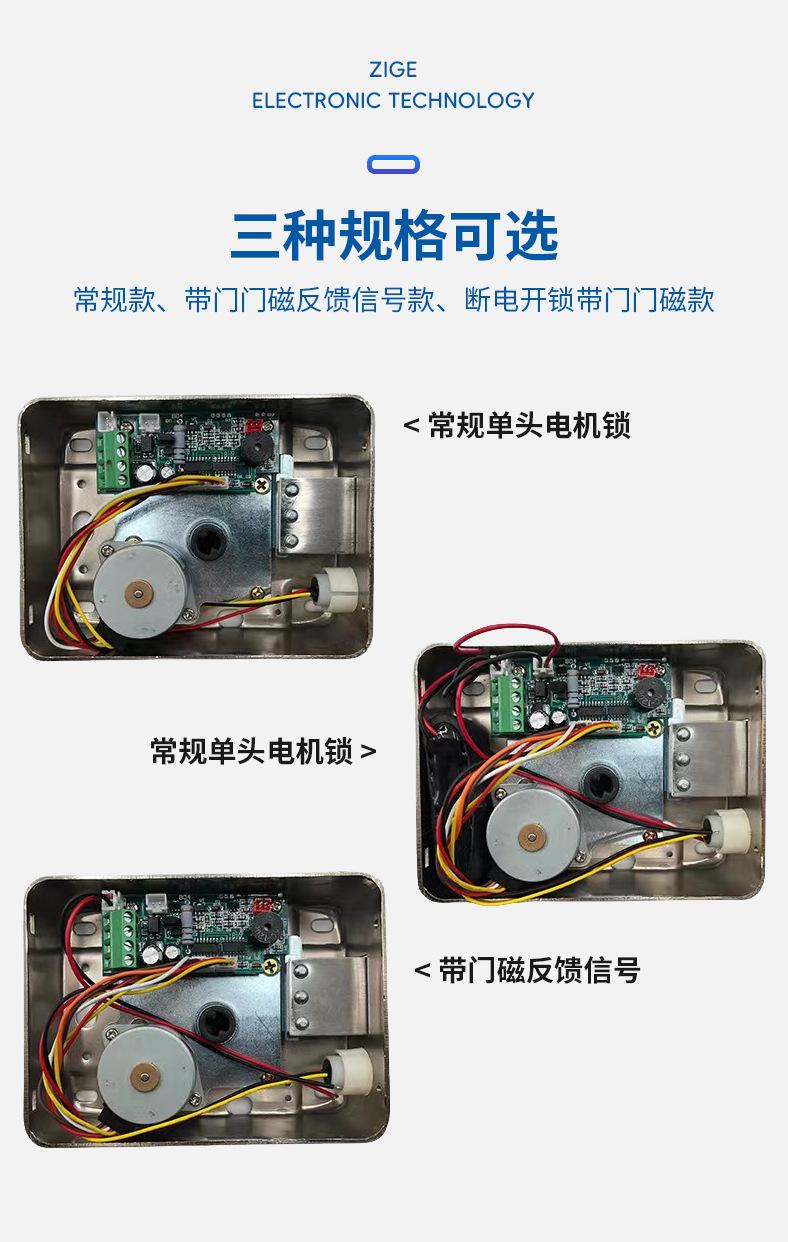 ZIGE
ELECTRONIC TECHNOLOGY

三种规格可选

常规款、带门门磁反馈信号款、断电开锁带门门磁款

< 常规单头电机锁

常规单头电机锁 >

< 带门磁反馈信号