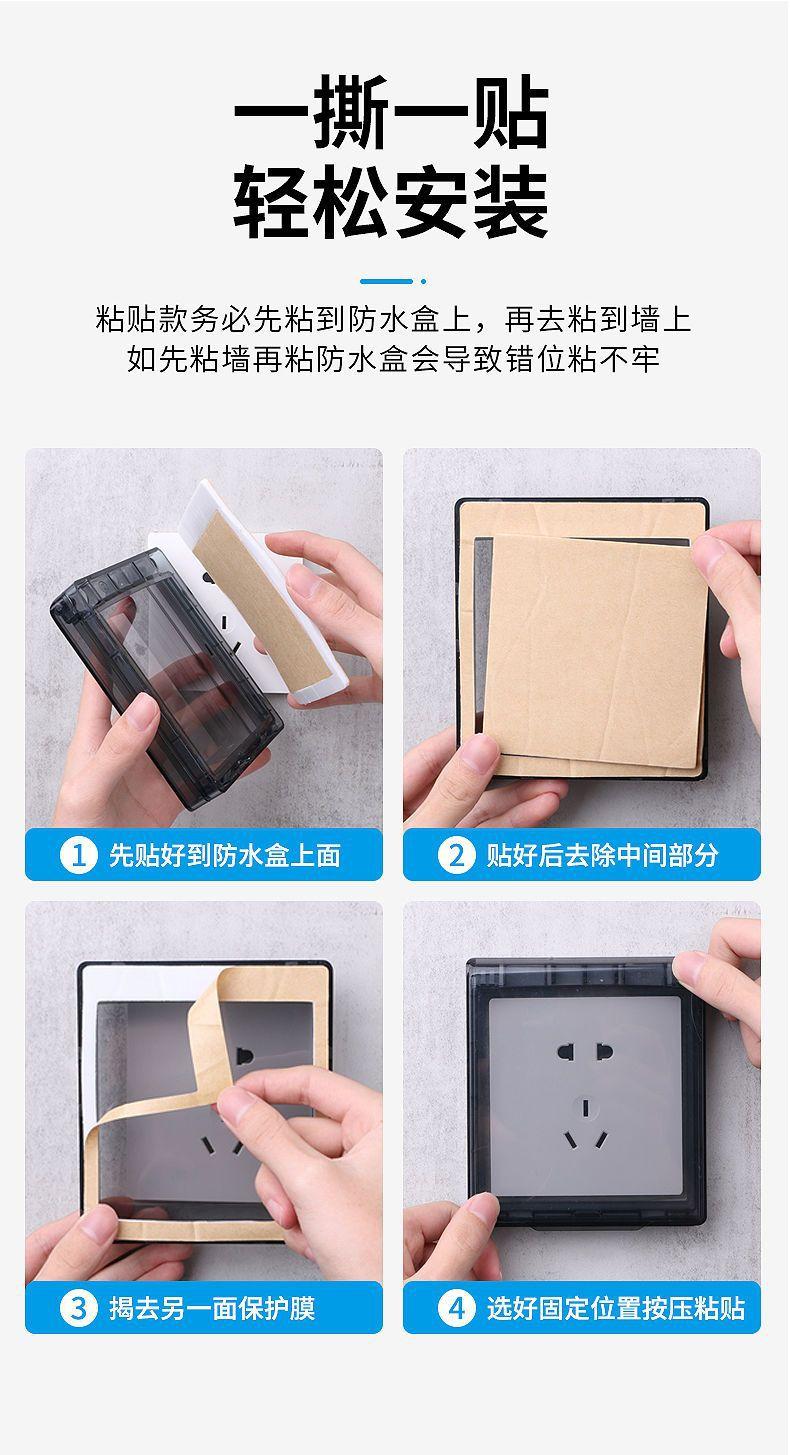 一撕一贴
轻松安装

粘贴款务必先粘到防水盒上，再去粘到墙上
如先粘墙再粘防水盒会导致错位粘不牢

1 先贴好到防水盒上面

2 贴好后去除中间部分

3 揭去另一面保护膜

4 选好固定位置按压粘贴