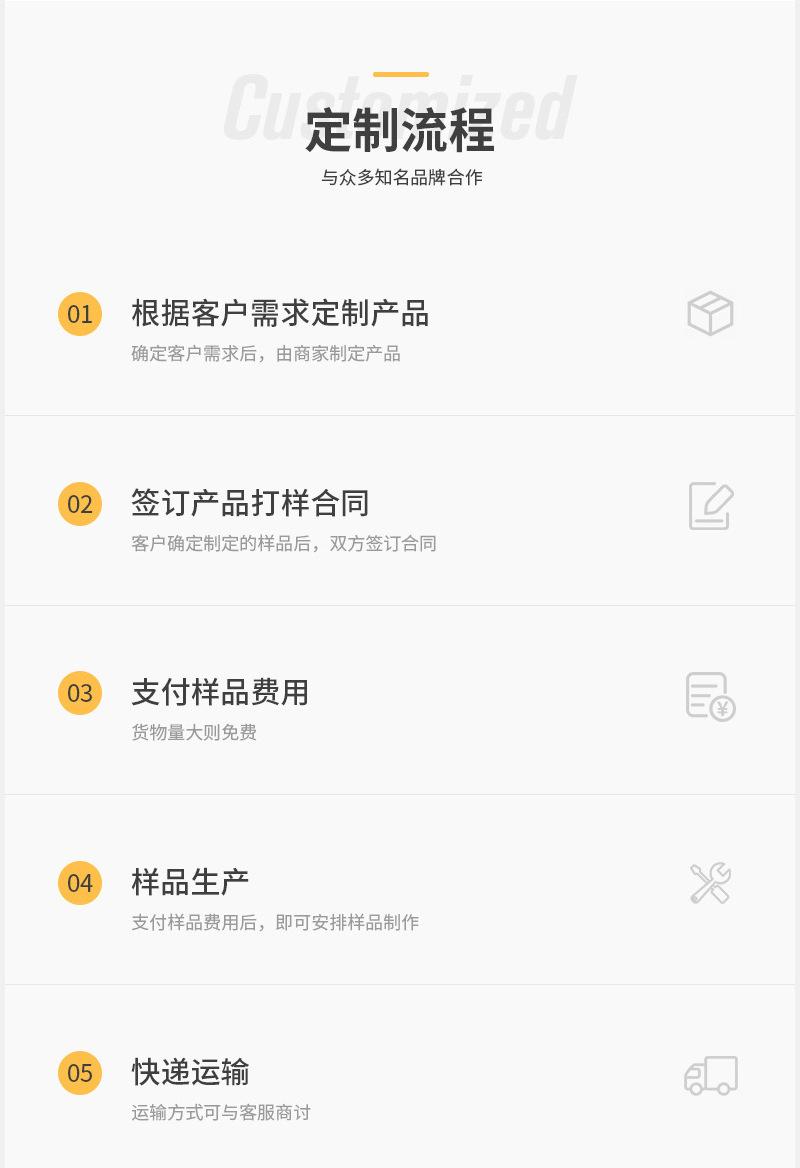 Customized
定制流程
与众多知名品牌合作

01 根据客户需求定制产品
确定客户需求后，由商家制定产品

02 签订产品打样合同
客户确定制定的样品后，双方签订合同

03 支付样品费用
货物量大则免费

04 样品生产
支付样品费用后，即可安排样品制作

05 快递运输
运输方式可与客服商讨