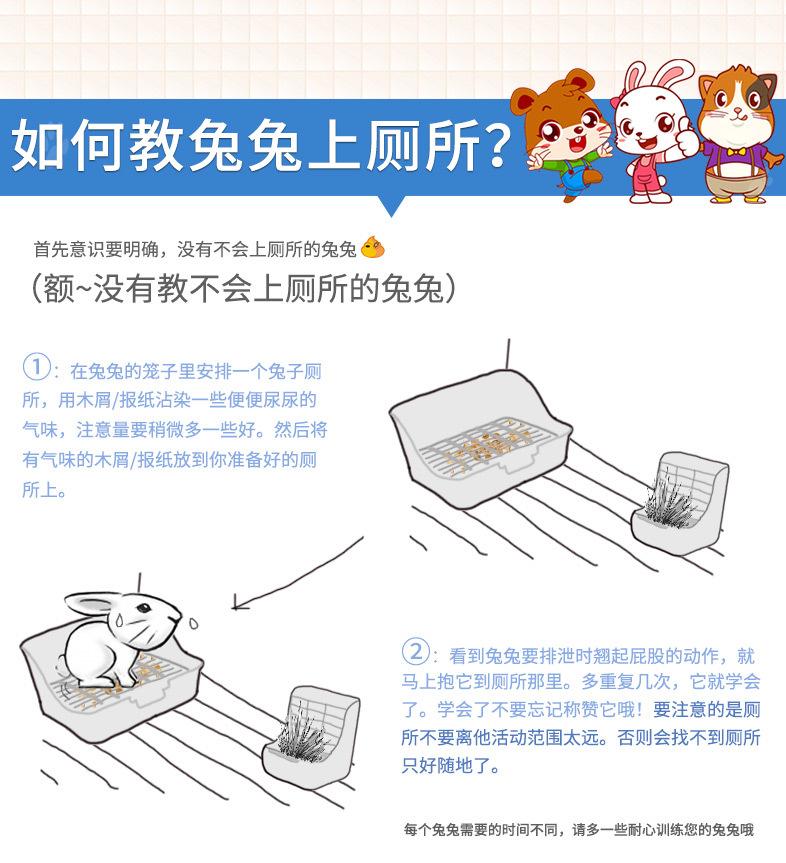 如何教兔兔上厕所？

首先意识要明确，没有不会上厕所的兔兔

（额~没有教不会上厕所的兔兔）

①：在兔兔的笼子里安排一个兔子厕所，用木屑/报纸沾染一些便便尿尿的气味，注意量要稍微多一些好。然后将有气味的木屑/报纸放到你准备好的厕所上。

②：看到兔兔要排泄时翘起屁股的动作，就马上抱它到厕所那里。多重复几次，它就学会了。学会了不要忘记称赞它哦！要注意的是厕所不要离他活动范围太远。否则会找不到厕所只好随地了。

每个兔兔需要的时间不同，请多一些耐心训练您的兔兔哦