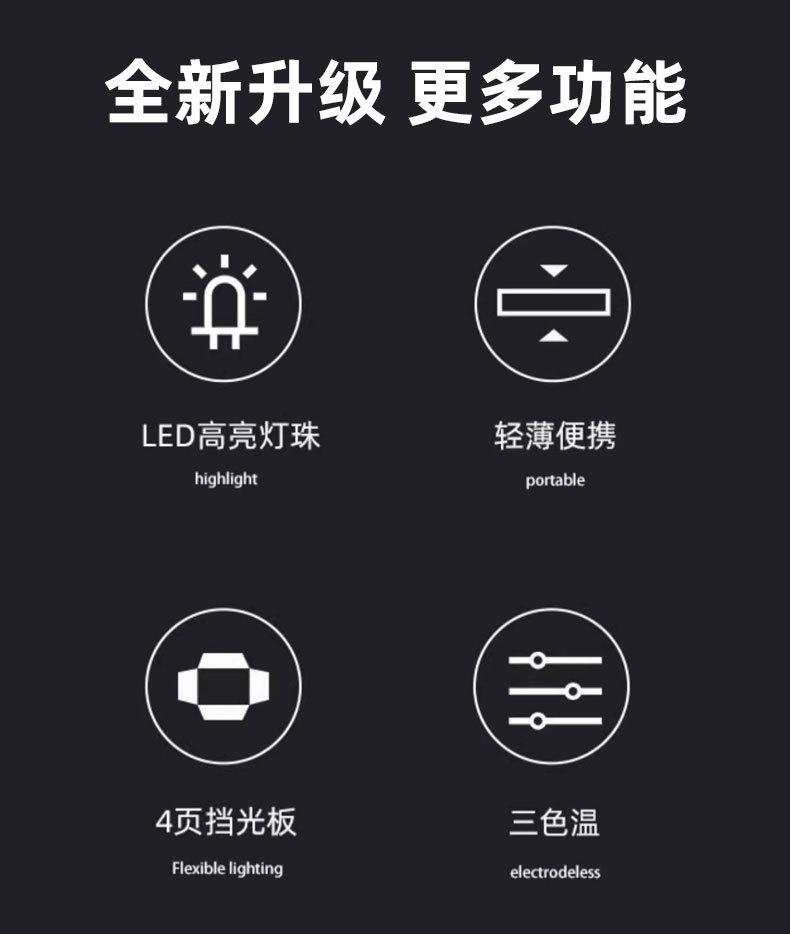 全新升级 更多功能

LED高亮灯珠
highlight

轻薄便携
portable

4页挡光板
Flexible lighting

三色温
electrodeless