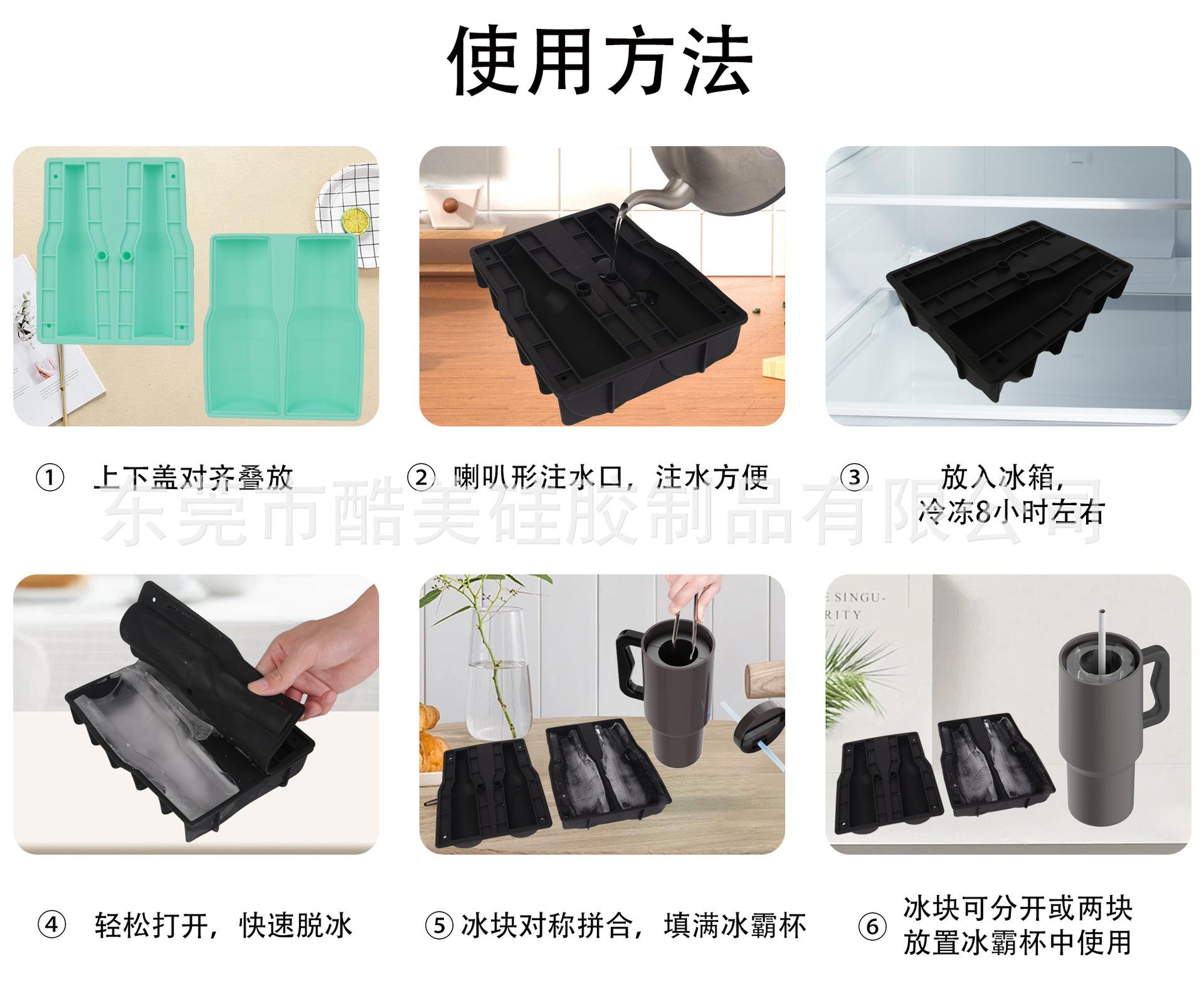 使用方法

① 上下盖对齐叠放

② 喇叭形注水口，注水方便

③ 放入冰箱，冷冻8小时左右

东莞市酷美硅胶制品有限公司

E SINGU-
RITY

④ 轻松打开，快速脱冰

⑤ 冰块对称拼合，填满冰霸杯

⑥ 冰块可分开或两块放置冰霸杯中使用