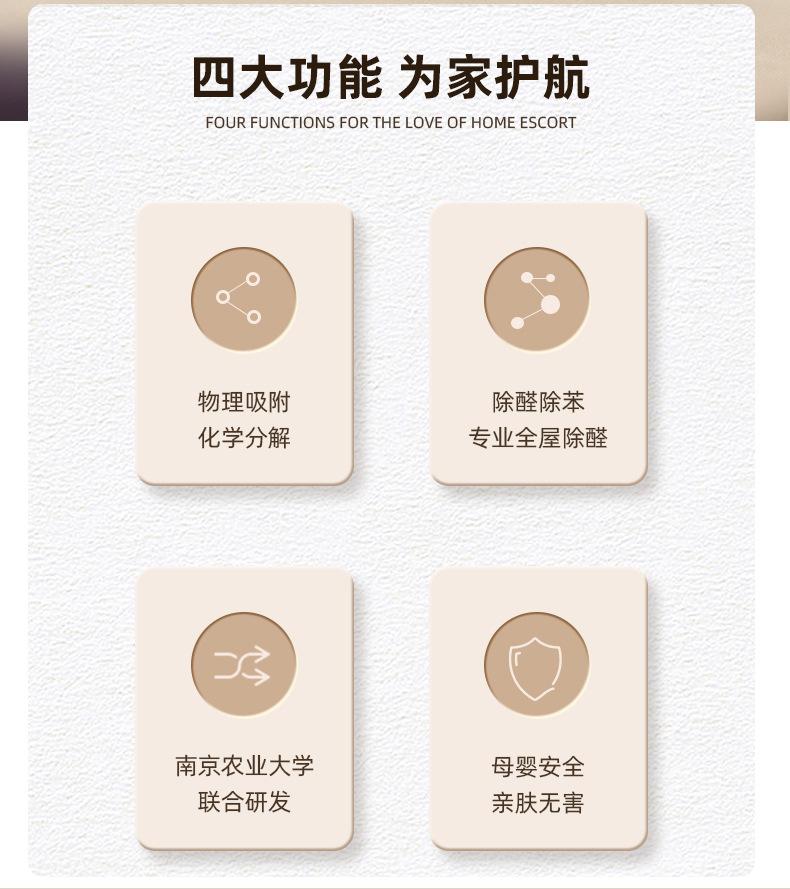 四大功能 为家护航
FOUR FUNCTIONS FOR THE LOVE OF HOME ESCORT

物理吸附
化学分解

除醛除苯
专业全屋除醛

南京农业大学
联合研发

母婴安全
亲肤无害