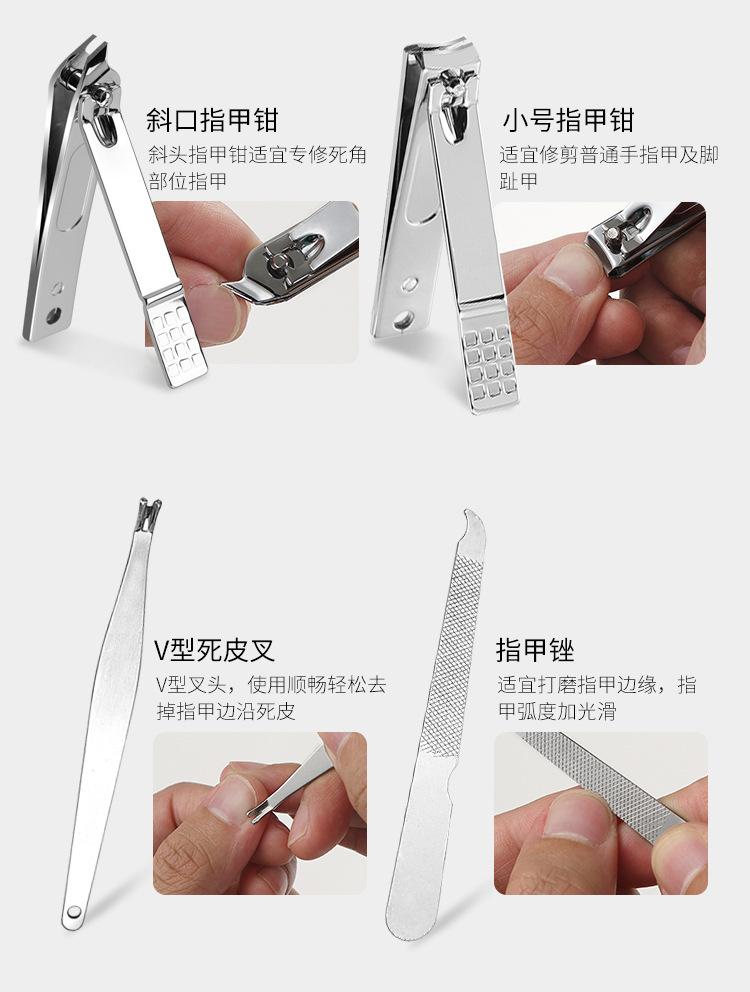 斜口指甲钳
斜头指甲钳适宜专修死角部位指甲

小号指甲钳
适宜修剪普通手指甲及脚趾甲

V型死皮叉
V型叉头，使用顺畅轻松去掉指甲边沿死皮

指甲锉
适宜打磨指甲边缘，指甲弧度加光滑