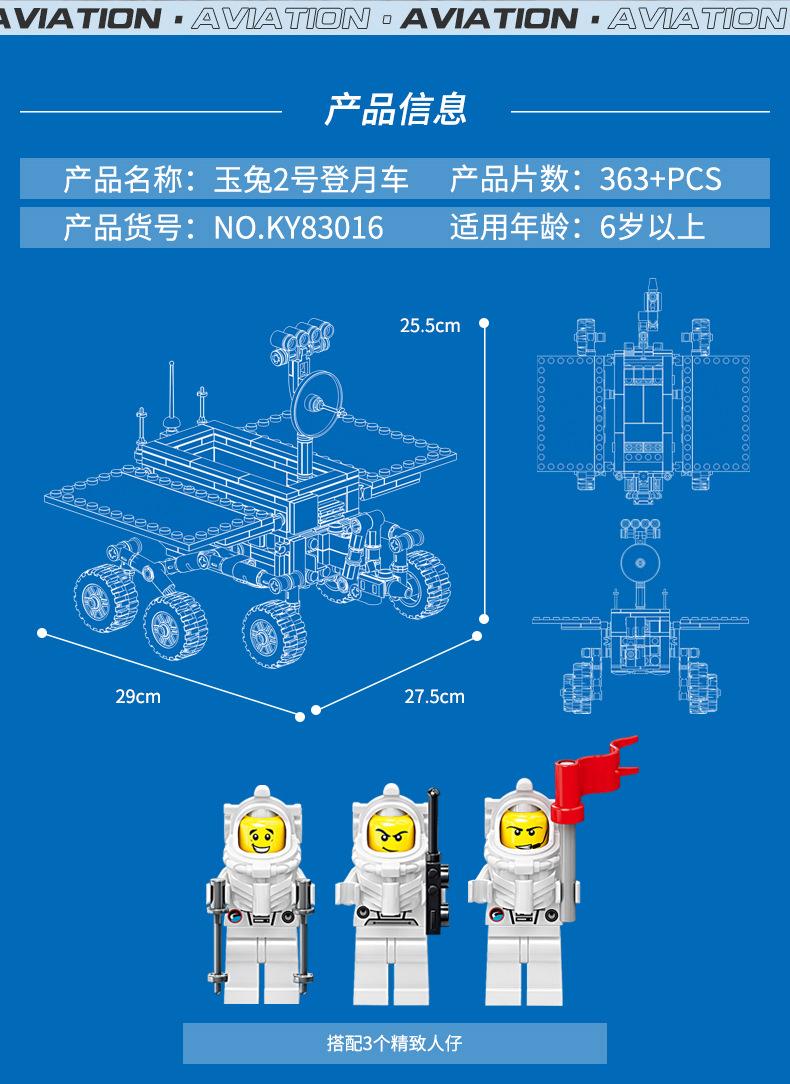 AVIATION · AVIATION · AVIATION · AVIATION

产品信息

产品名称：玉兔2号登月车　产品片数：363+PCS

产品货号：NO.KY83016　适用年龄：6岁以上

25.5cm

29cm

27.5cm

搭配3个精致人仔