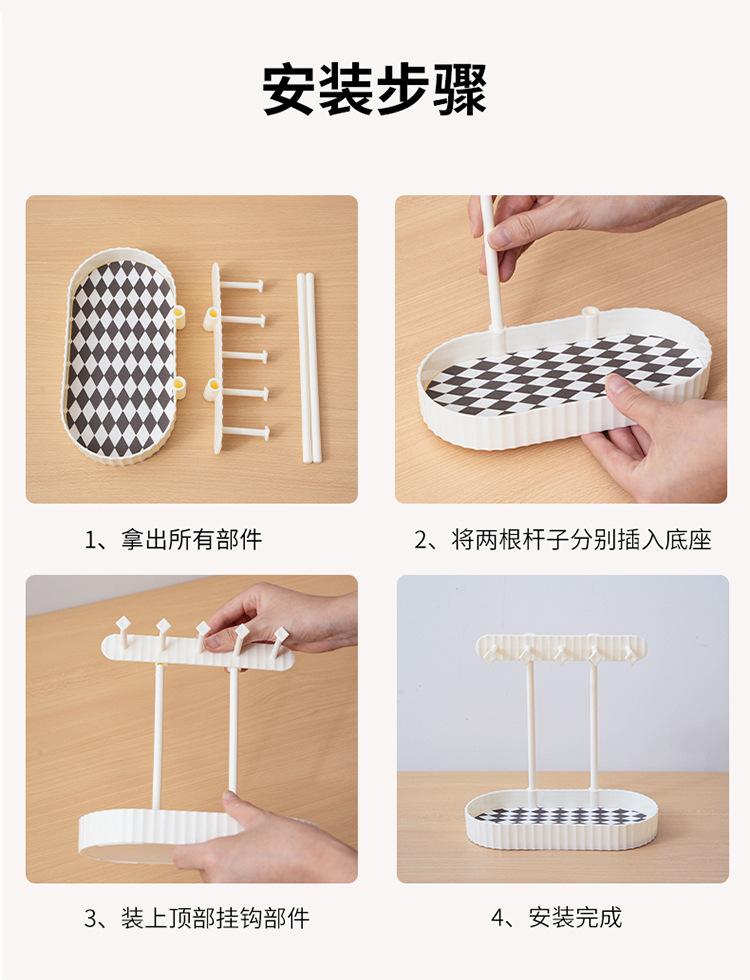 安装步骤

1、拿出所有部件

2、将两根杆子分别插入底座

3、装上顶部挂钩部件

4、安装完成