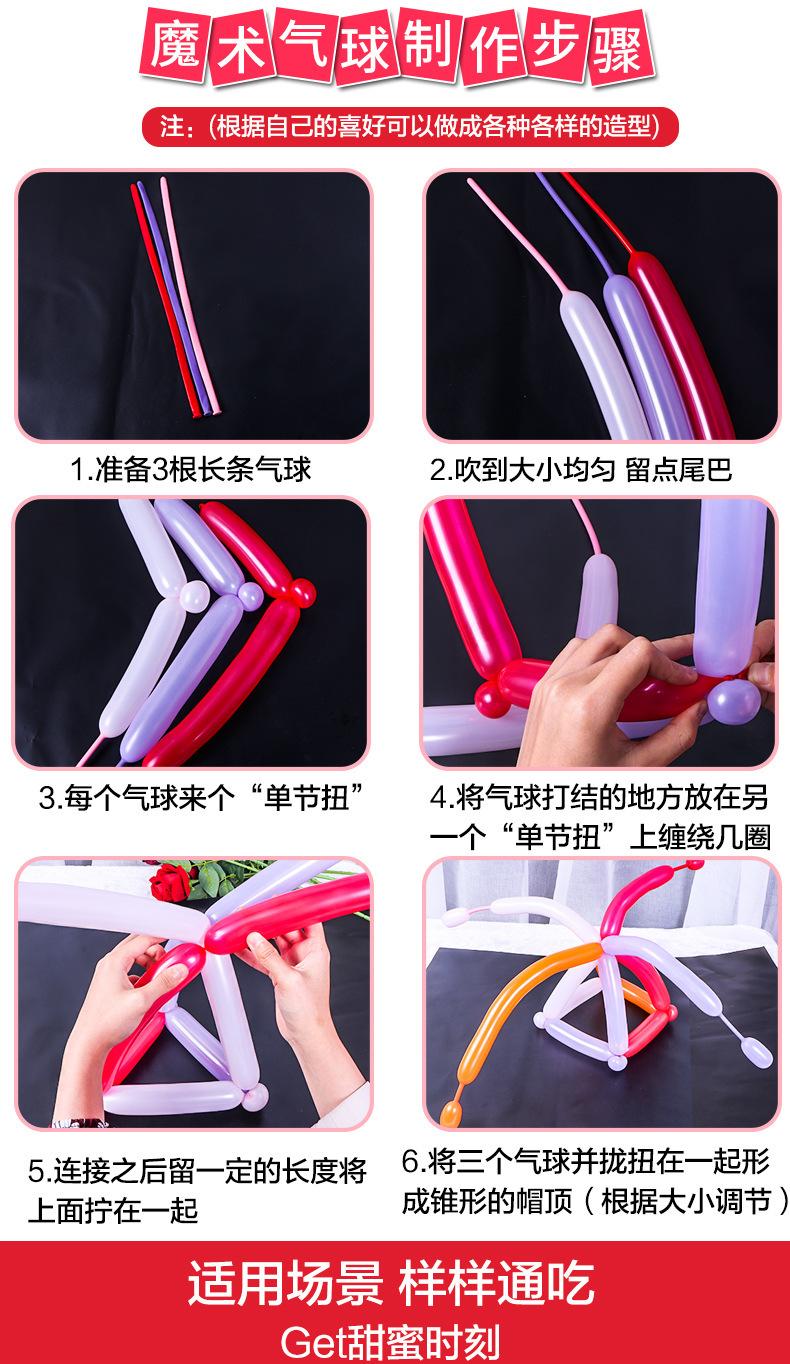 魔术气球制作步骤

注：(根据自己的喜好可以做成各种各样的造型)

1.准备3根长条气球

2.吹到大小均匀 留点尾巴

3.每个气球来个“单节扭”

4.将气球打结的地方放在另一个“单节扭”上缠绕几圈

5.连接之后留一定的长度将上面拧在一起

6.将三个气球并拢扭在一起形成锥形的帽顶（根据大小调节）

适用场景 样样通吃

Get甜蜜时刻