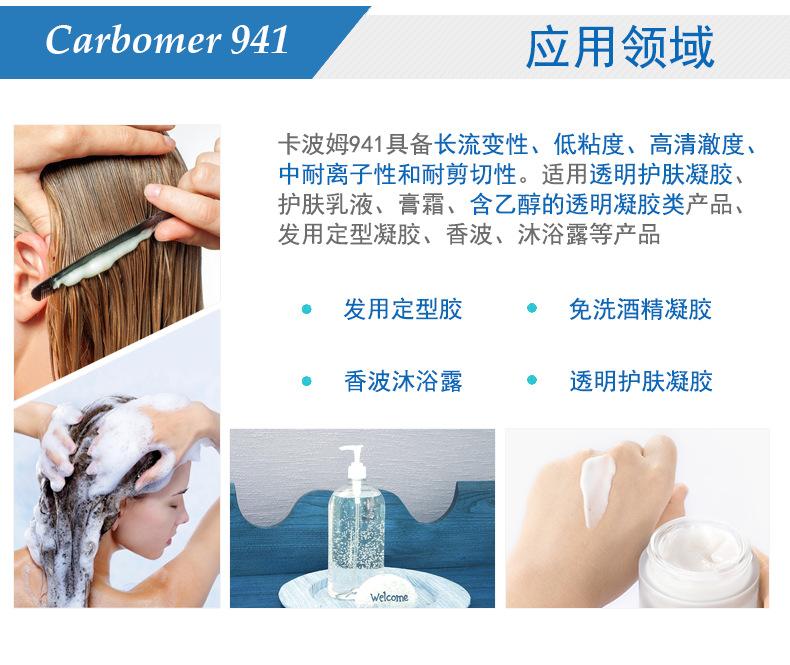 Carbomer 941

应用领域

卡波姆941具备长流变性、低粘度、高清澈度、中耐离子性和耐剪切性。适用透明护肤凝胶、护肤乳液、膏霜、含乙醇的透明凝胶类产品、发用定型凝胶、香波、沐浴露等产品

发用定型胶

免洗酒精凝胶

香波沐浴露

透明护肤凝胶

Welcome