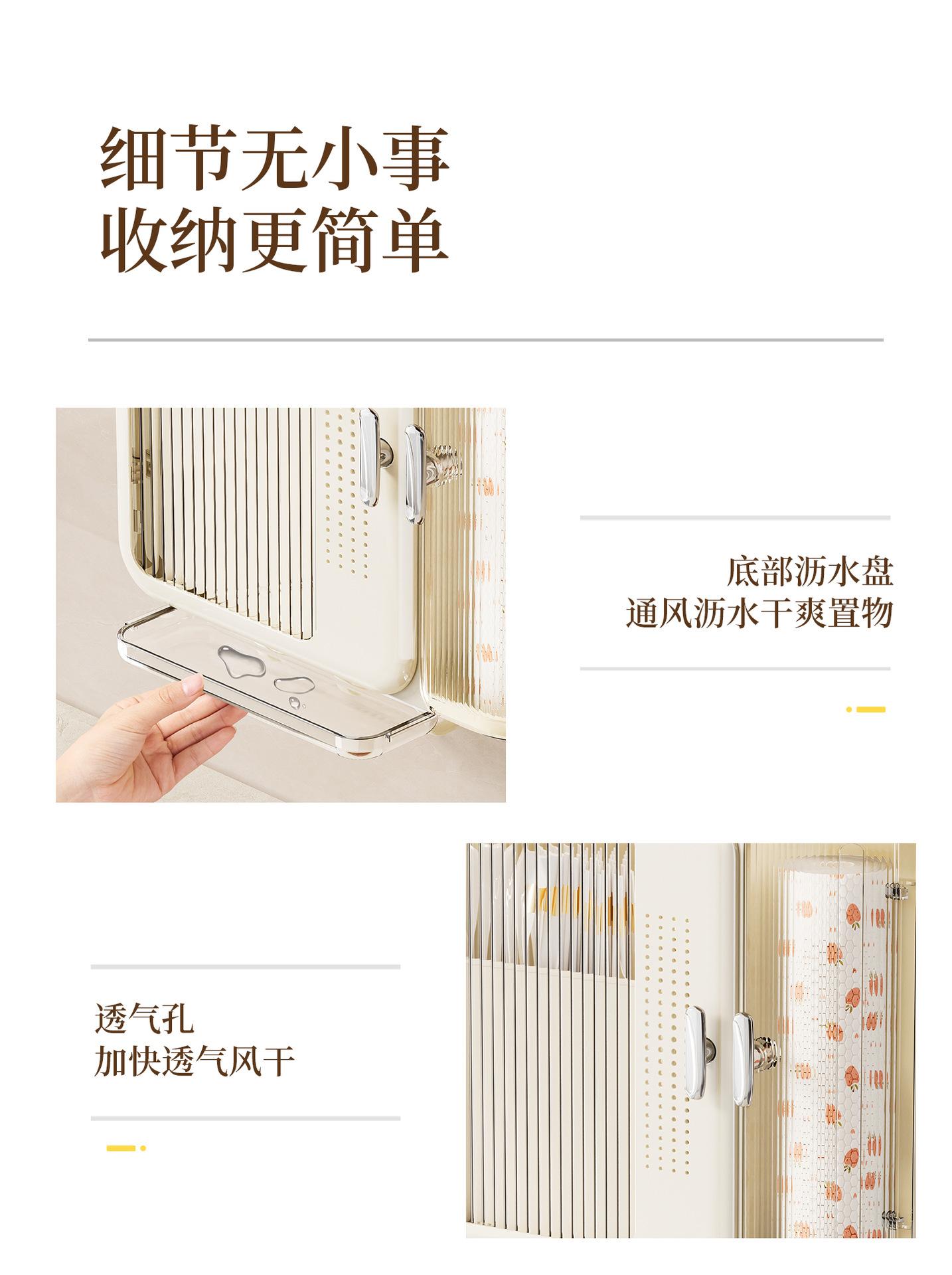 细节无小事
收纳更简单

底部沥水盘
通风沥水干爽置物

透气孔
加快透气风干