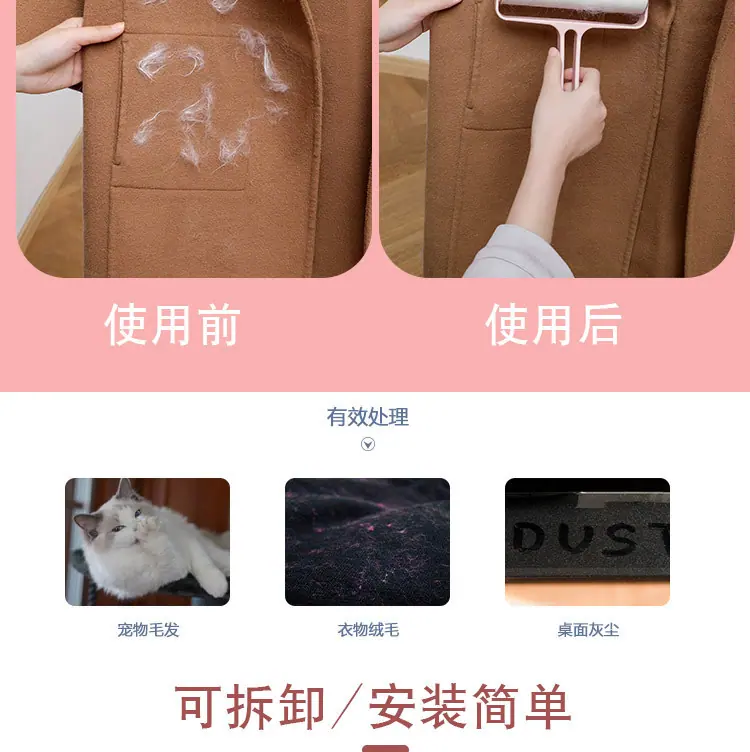 使用前

使用后

有效处理

DUST

宠物毛发

衣物绒毛

桌面灰尘

可拆卸／安装简单