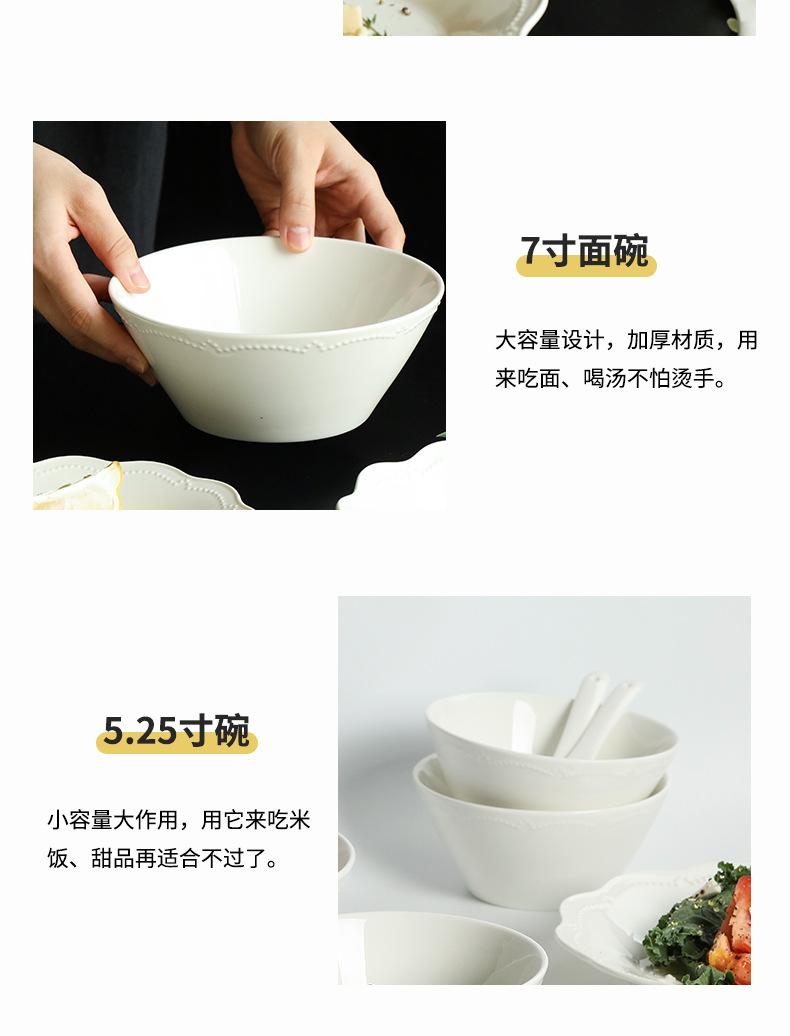 7寸面碗

大容量设计，加厚材质，用来吃面、喝汤不怕烫手。

5.25寸碗

小容量大作用，用它来吃米饭、甜品再适合不过了。