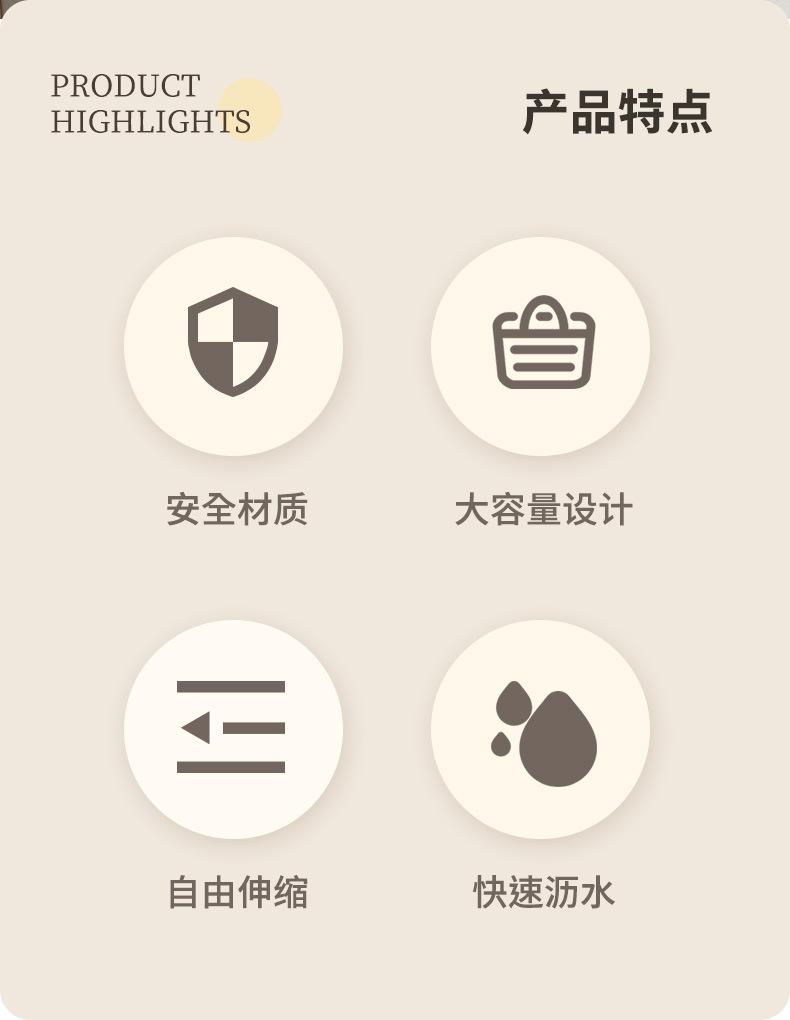 PRODUCT
HIGHLIGHTS

产品特点

安全材质

大容量设计

自由伸缩

快速沥水