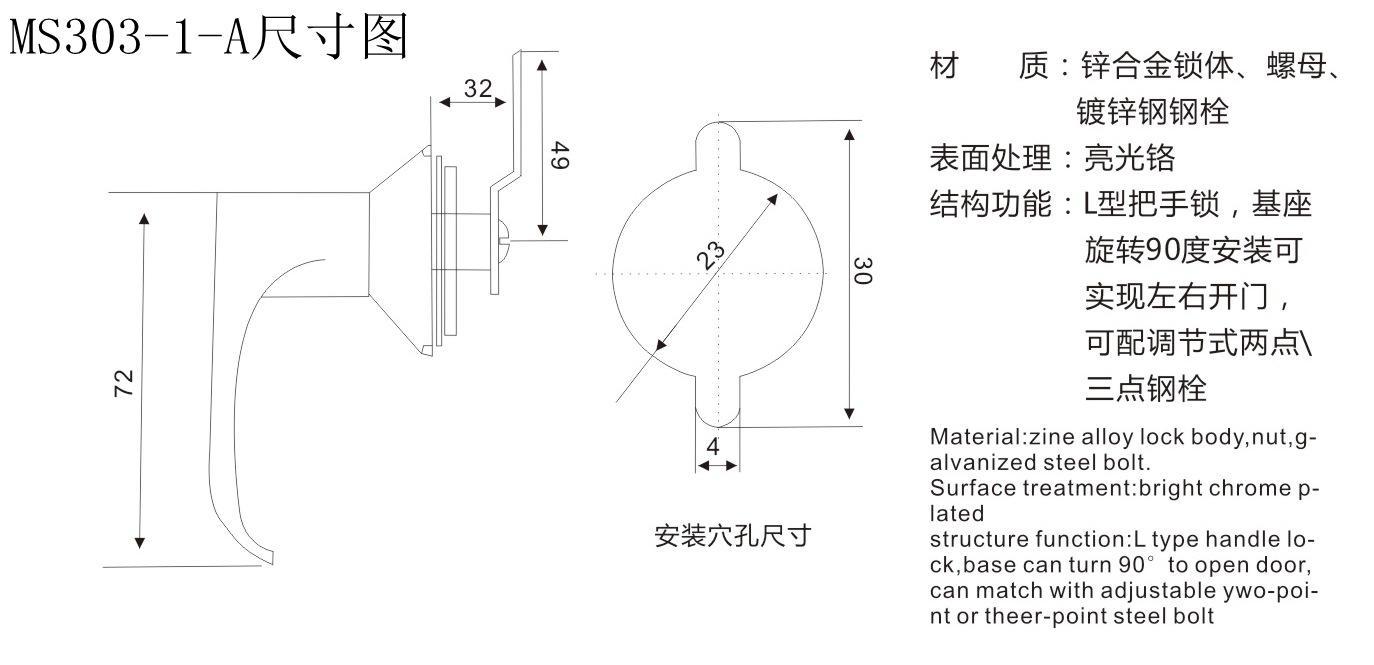 MS303-1-A尺寸图

32

49

72

23

30

4

安装穴孔尺寸

材　质：锌合金锁体、螺母、镀锌钢钢栓
表面处理：亮光铬
结构功能：L型把手锁，基座旋转90度安装可实现左右开门，可配调节式两点\三点钢栓

Material:zine alloy lock body,nut,galvanized steel bolt.
Surface treatment:bright chrome plated
structure function:L type handle lock,base can turn 90° to open door, can match with adjustable ywo-point or theer-point steel bolt